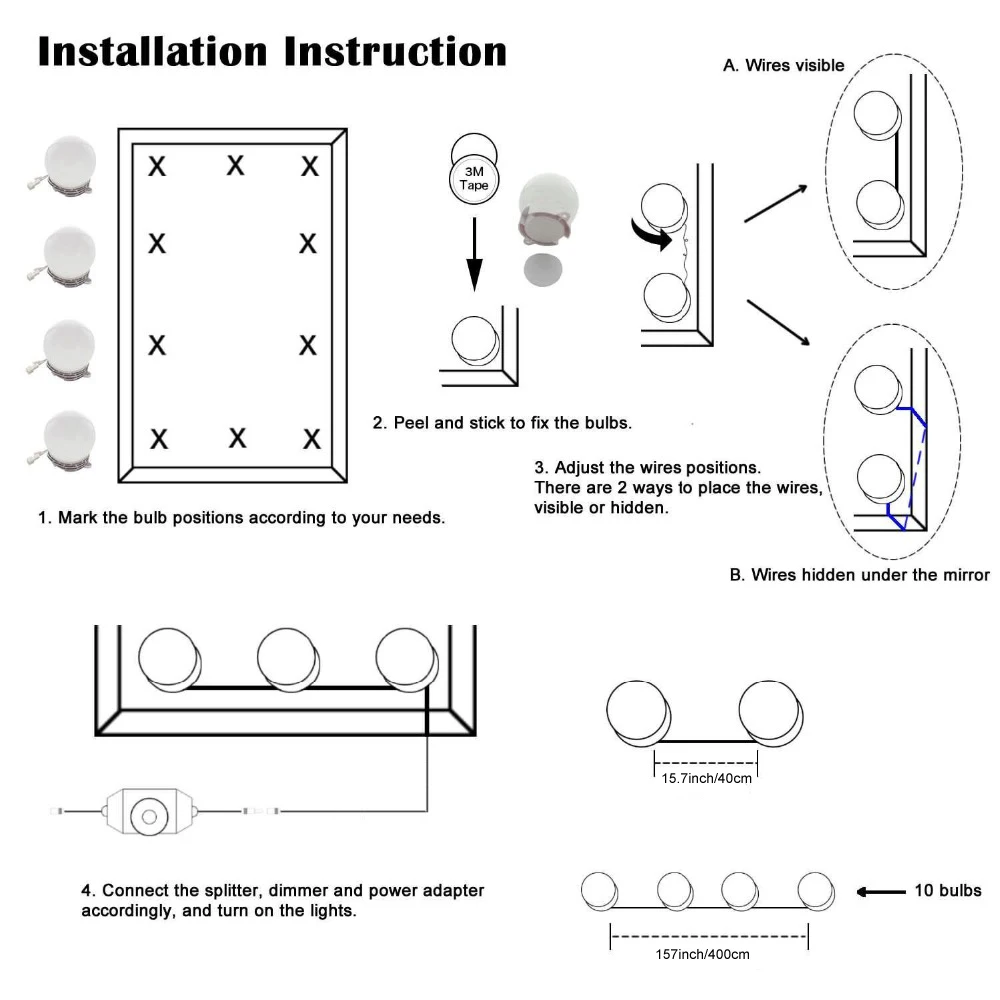 Installation Instruction

X X X
X X
X X
X X X

1. Mark the bulb positions according to your needs.

3M Tape

2. Peel and stick to fix the bulbs.

A. Wires visible

3. Adjust the wires positions. There are 2 ways to place the wires, visible or hidden.

B. Wires hidden under the mirror

4. Connect the splitter, dimmer and power adapter accordingly, and turn on the lights.

15.7inch/40cm

10 bulbs

157inch/400cm