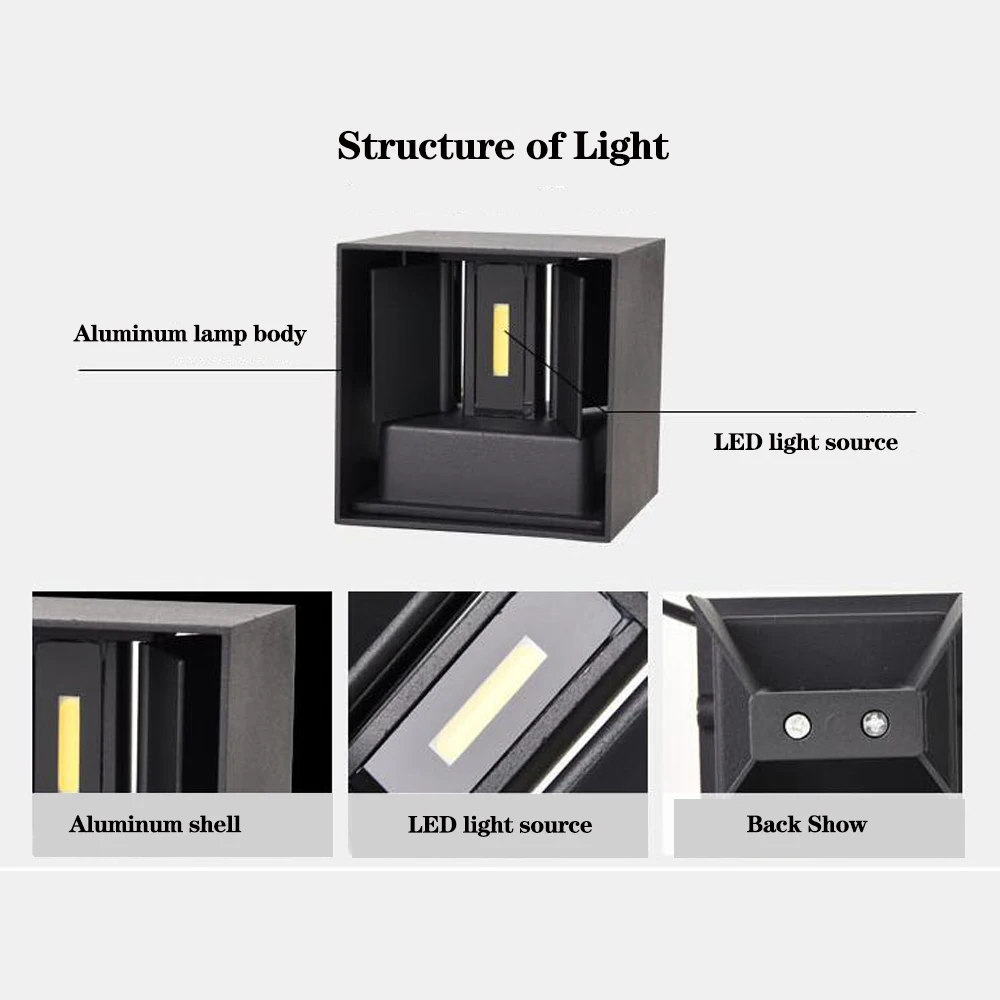 Structure of Light

Aluminum lamp body

LED light source

Aluminum shell

LED light source

Back Show