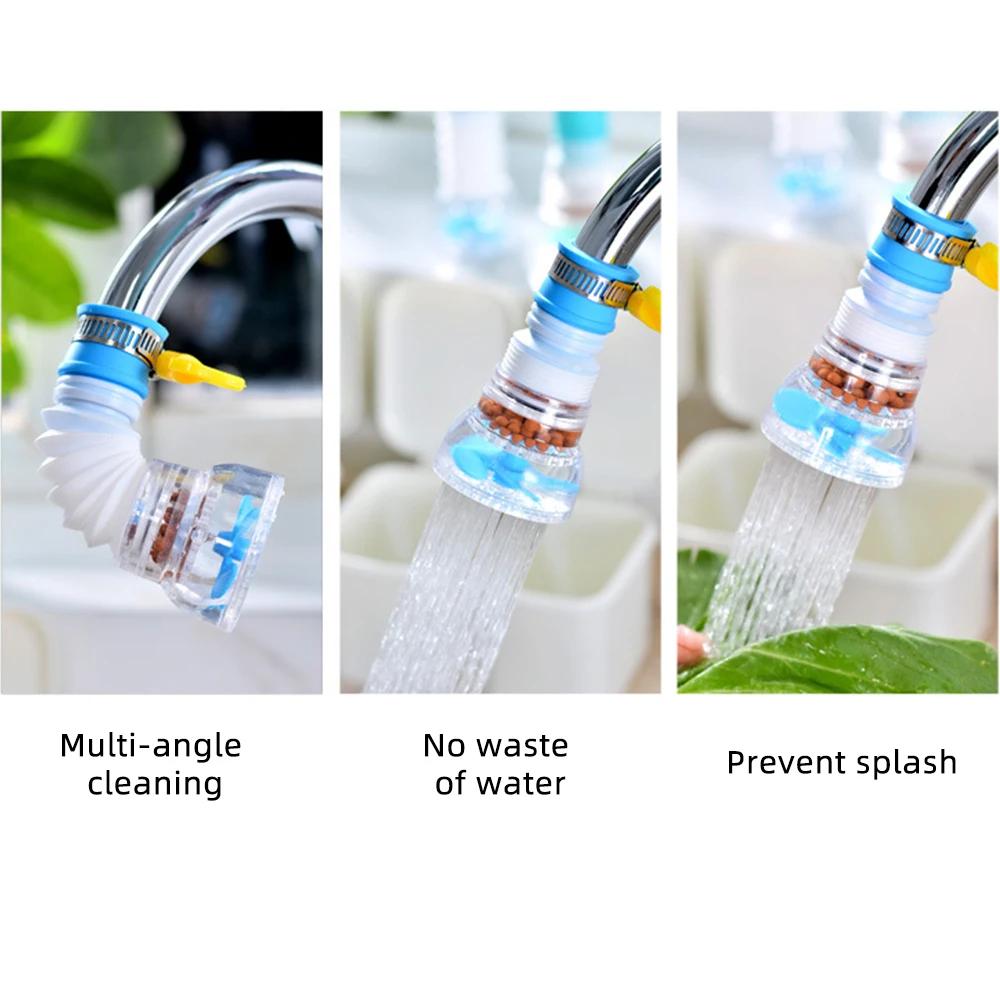 Multi-angle cleaning

No waste of water

Prevent splash