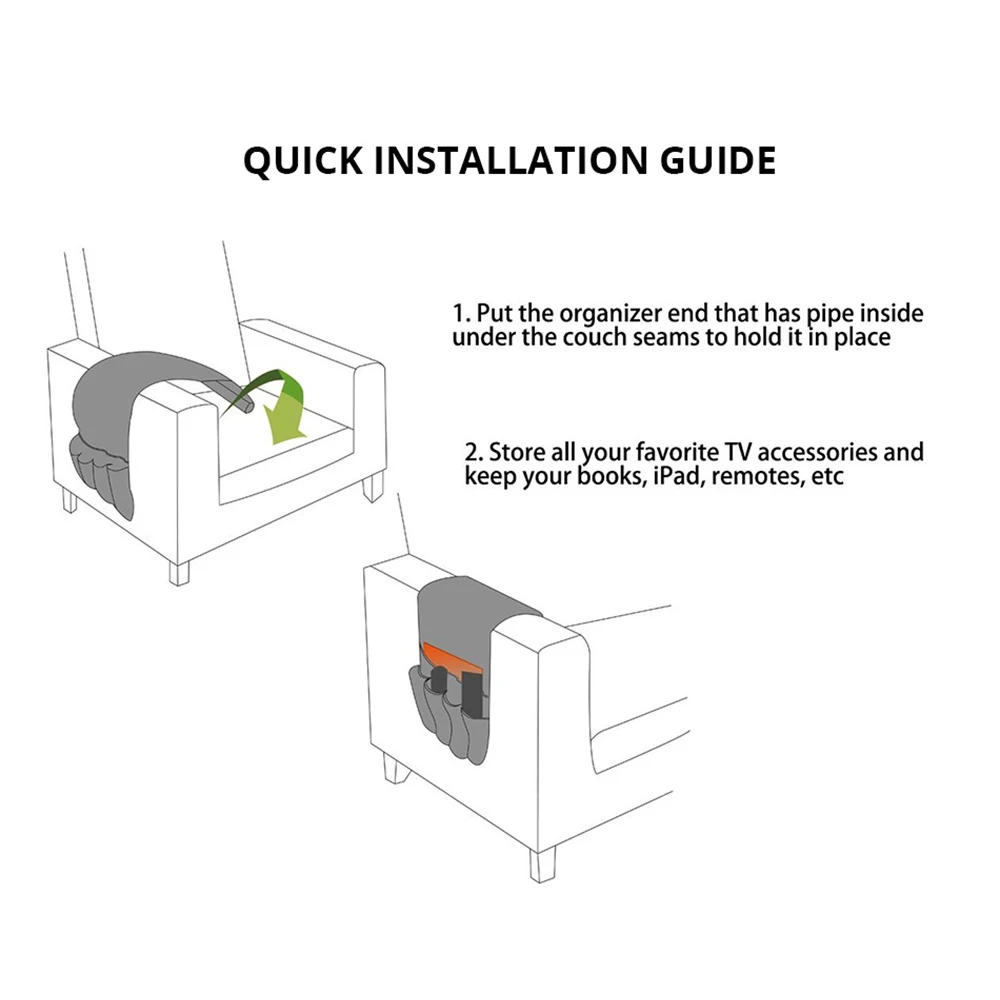 QUICK INSTALLATION GUIDE

1. Put the organizer end that has pipe inside under the couch seams to hold it in place

2. Store all your favorite TV accessories and keep your books, iPad, remotes, etc