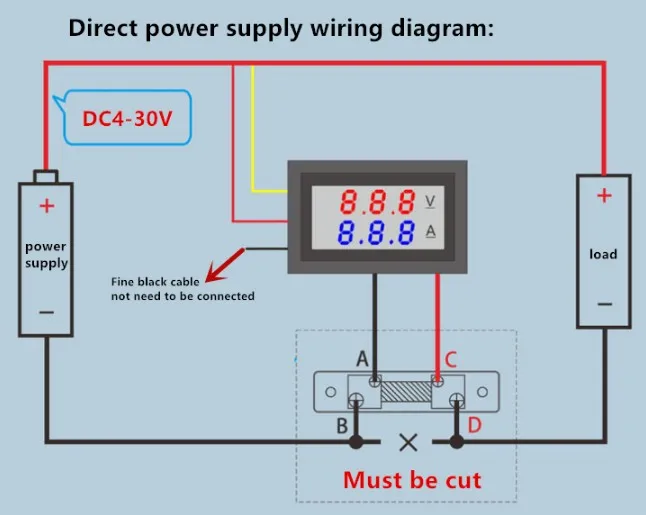 Direct power supply wiring diagram:

DC4-30V

+
power supply
−

8.8.8 V
8.8.8 A

Fine black cable not need to be connected

+
load
−

A
C
B
D
×

Must be cut