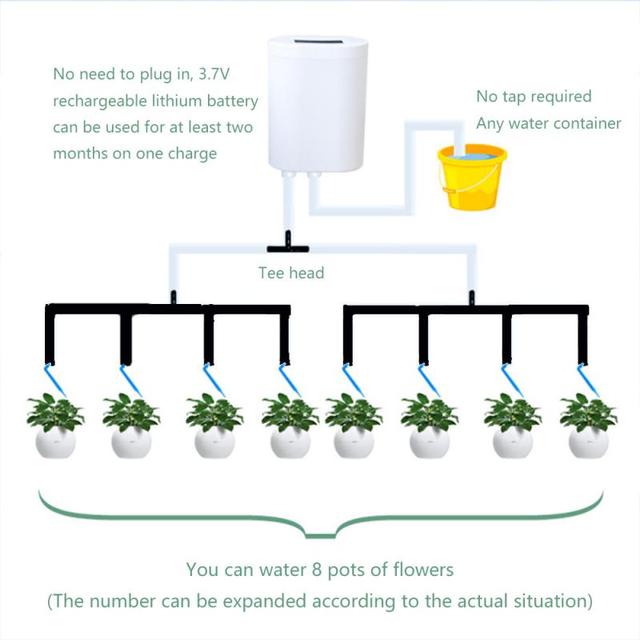 No need to plug in, 3.7V rechargeable lithium battery can be used for at least two months on one charge

No tap required
Any water container

Tee head

You can water 8 pots of flowers
(The number can be expanded according to the actual situation)