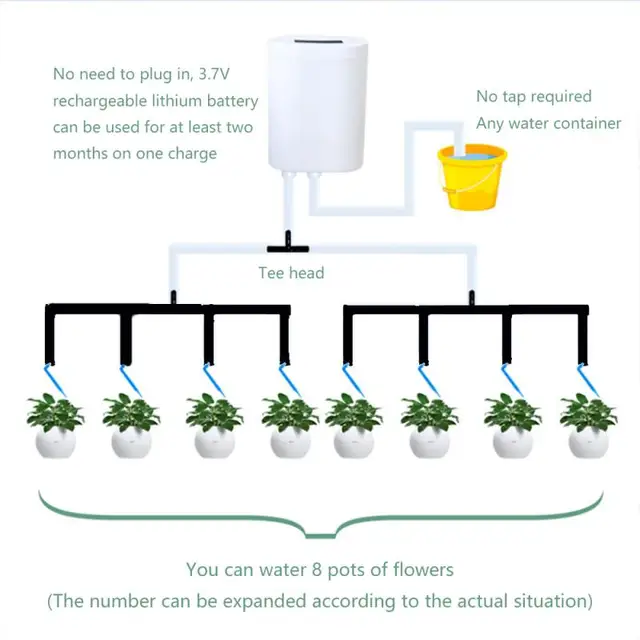 No need to plug in, 3.7V rechargeable lithium battery can be used for at least two months on one charge

No tap required
Any water container

Tee head

You can water 8 pots of flowers
(The number can be expanded according to the actual situation)