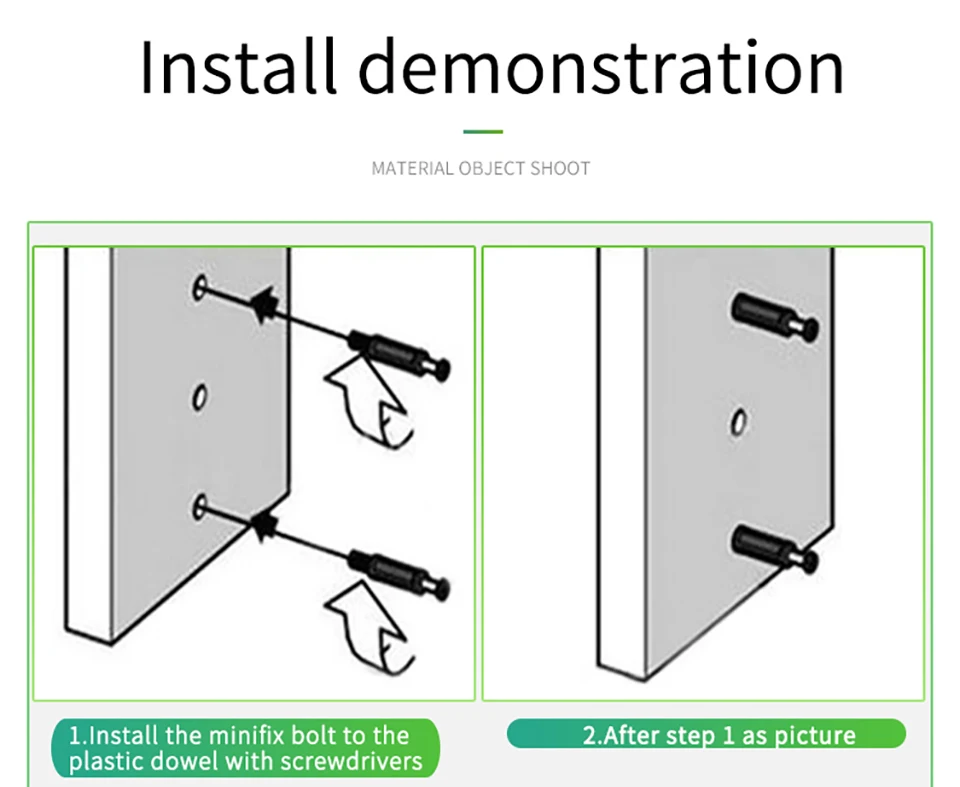 Install demonstration

MATERIAL OBJECT SHOOT

1.Install the minifix bolt to the plastic dowel with screwdrivers

2.After step 1 as picture