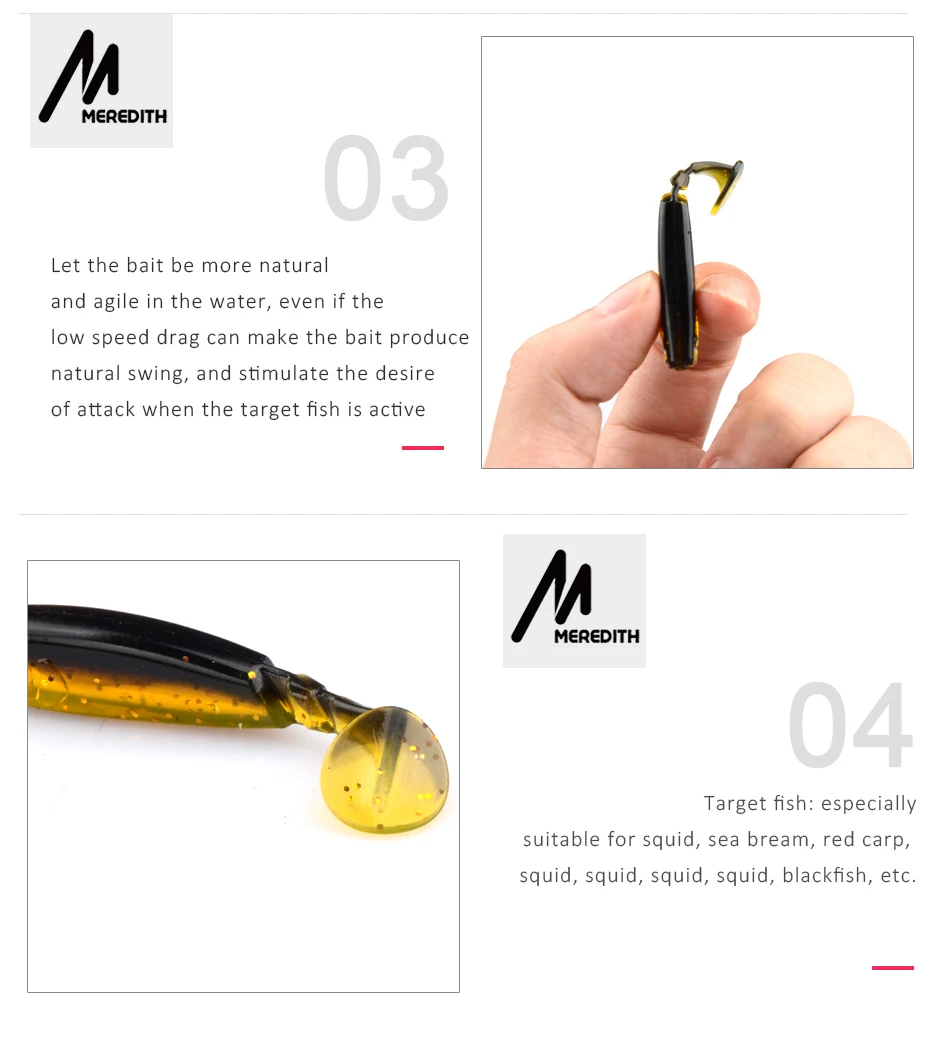 MEREDITH

03

Let the bait be more natural and agile in the water, even if the low speed drag can make the bait produce natural swing, and stimulate the desire of attack when the target fish is active

MEREDITH

04

Target fish: especially suitable for squid, sea bream, red carp, squid, squid, squid, squid, blackfish, etc.