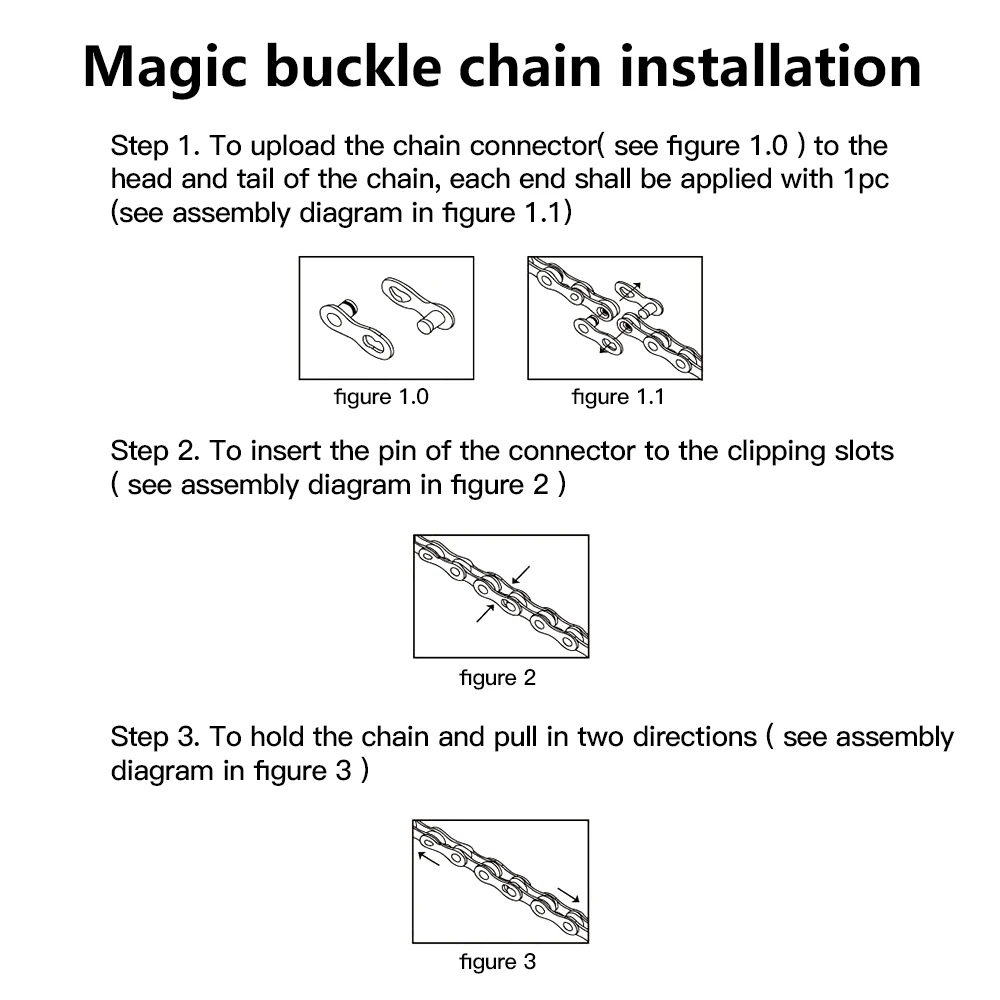 Magic buckle chain installation

Step 1. To upload the chain connector( see figure 1.0 ) to the head and tail of the chain, each end shall be applied with 1pc (see assembly diagram in figure 1.1)

figure 1.0

figure 1.1

Step 2. To insert the pin of the connector to the clipping slots ( see assembly diagram in figure 2 )

figure 2

Step 3. To hold the chain and pull in two directions ( see assembly diagram in figure 3 )

figure 3