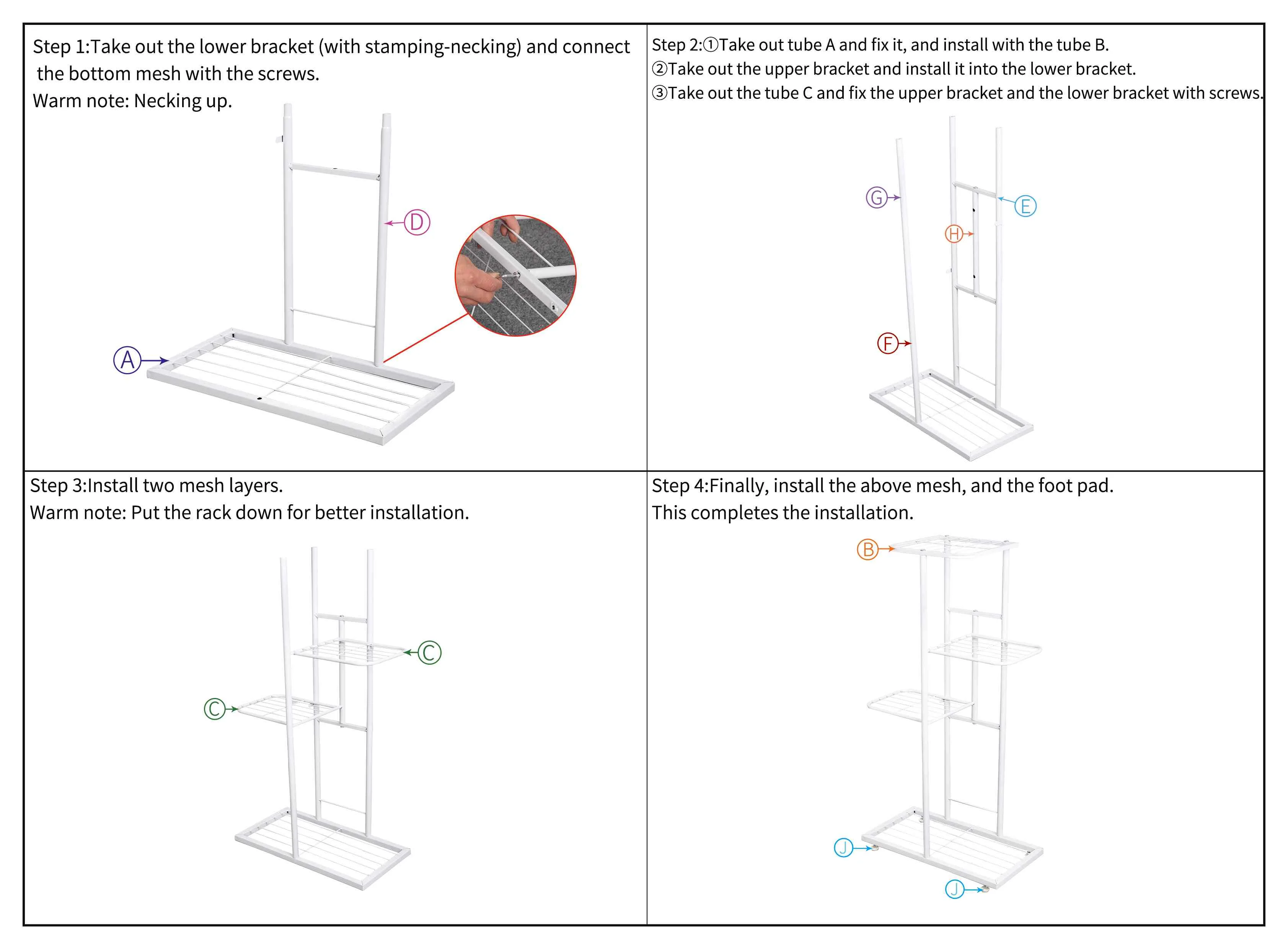 Step 1:Take out the lower bracket (with stamping-necking) and connect the bottom mesh with the screws.
Warm note: Necking up.

D

A

Step 2:①Take out tube A and fix it, and install with the tube B.
②Take out the upper bracket and install it into the lower bracket.
③Take out the tube C and fix the upper bracket and the lower bracket with screws.

G

E

H

F

Step 3:Install two mesh layers.
Warm note: Put the rack down for better installation.

C

C

Step 4:Finally, install the above mesh, and the foot pad.
This completes the installation.

B

J

J