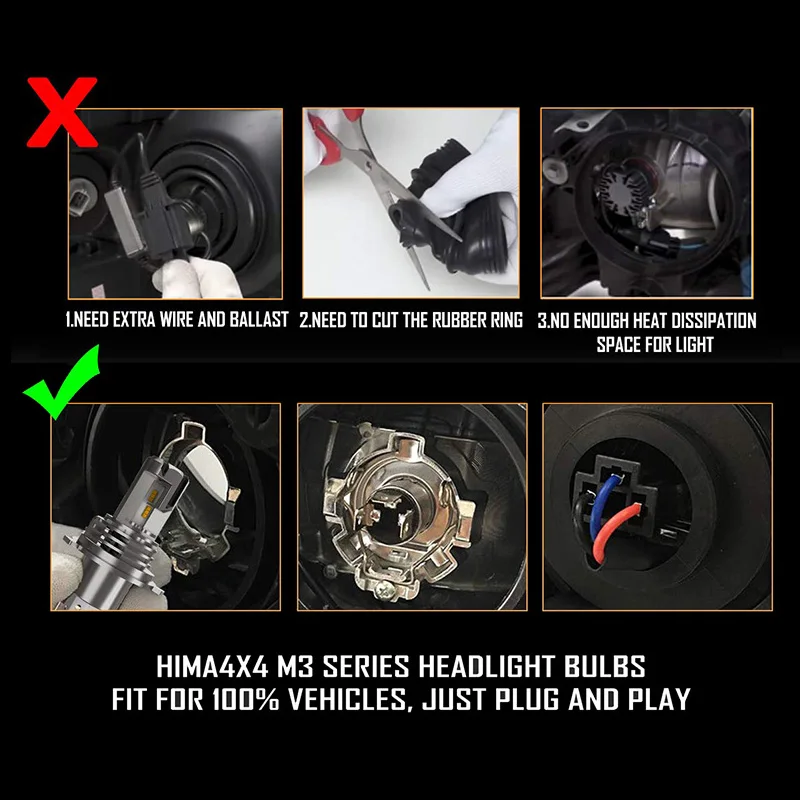 1.NEED EXTRA WIRE AND BALLAST

2.NEED TO CUT THE RUBBER RING

3.NO ENOUGH HEAT DISSIPATION SPACE FOR LIGHT

HIMA4X4 M3 SERIES HEADLIGHT BULBS
FIT FOR 100% VEHICLES, JUST PLUG AND PLAY