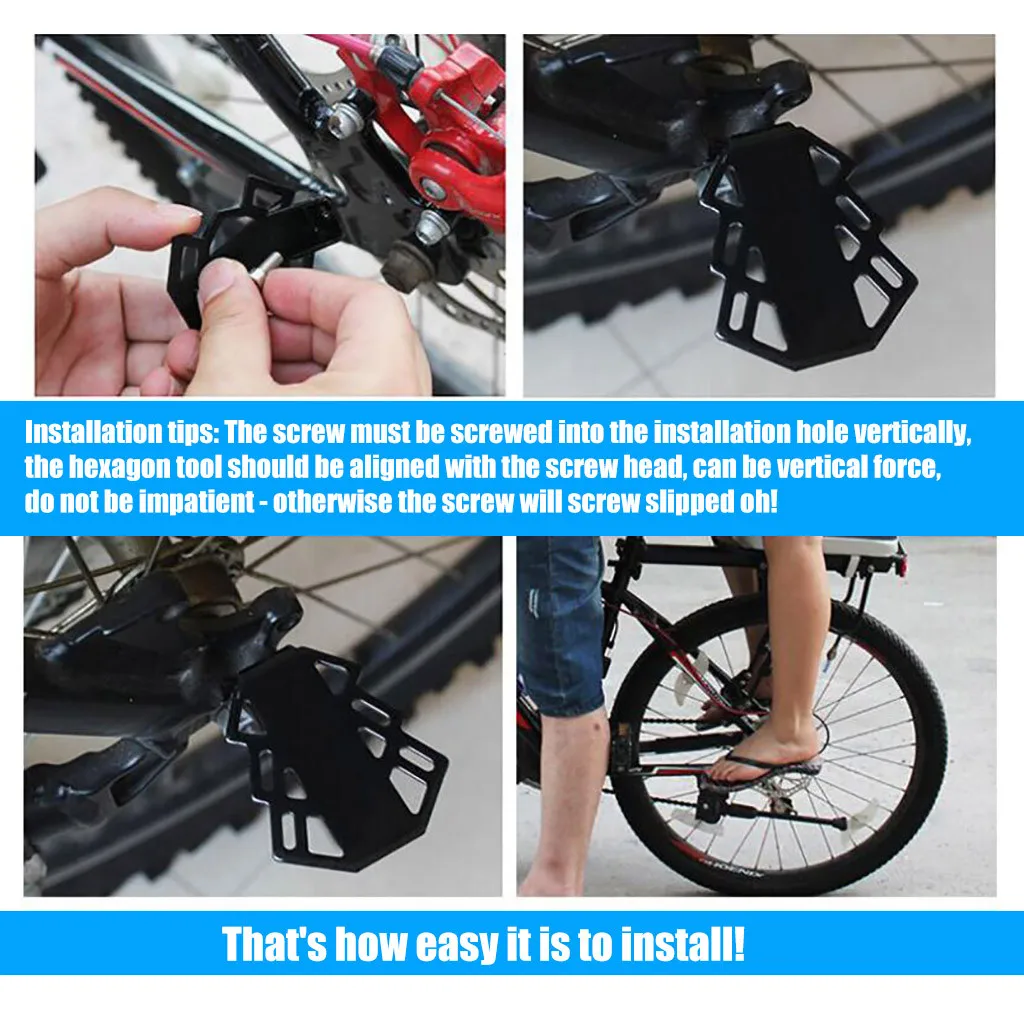 Installation tips: The screw must be screwed into the installation hole vertically, the hexagon tool should be aligned with the screw head, can be vertical force, do not be impatient - otherwise the screw will screw slipped oh!

PHOENIX

That's how easy it is to install!