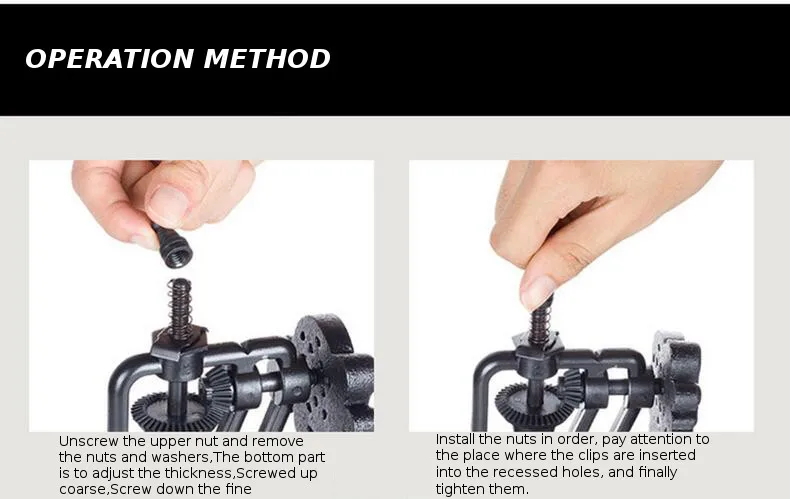 OPERATION METHOD

Unscrew the upper nut and remove the nuts and washers,The bottom part is to adjust the thickness,Screwed up coarse,Screw down the fine

Install the nuts in order, pay attention to the place where the clips are inserted into the recessed holes, and finally tighten them.