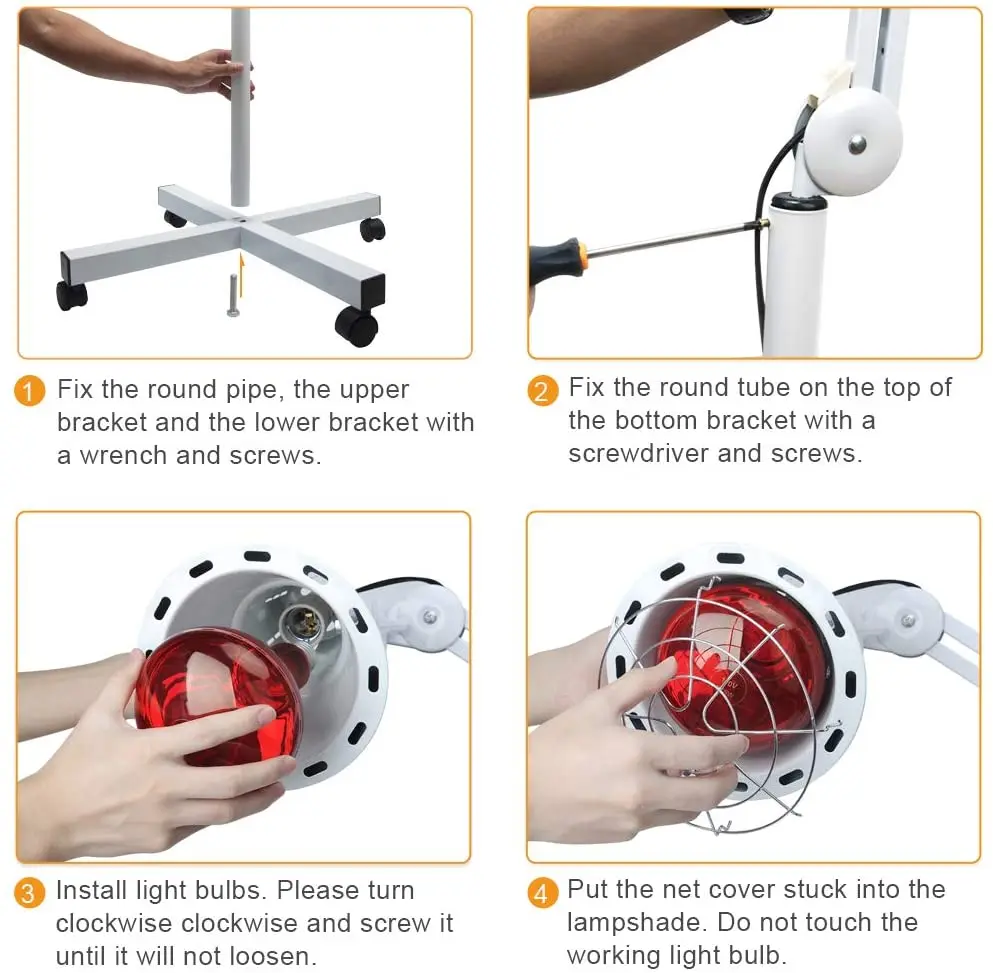 1 Fix the round pipe, the upper bracket and the lower bracket with a wrench and screws.

2 Fix the round tube on the top of the bottom bracket with a screwdriver and screws.

3 Install light bulbs. Please turn clockwise clockwise and screw it until it will not loosen.

4 Put the net cover stuck into the lampshade. Do not touch the working light bulb.