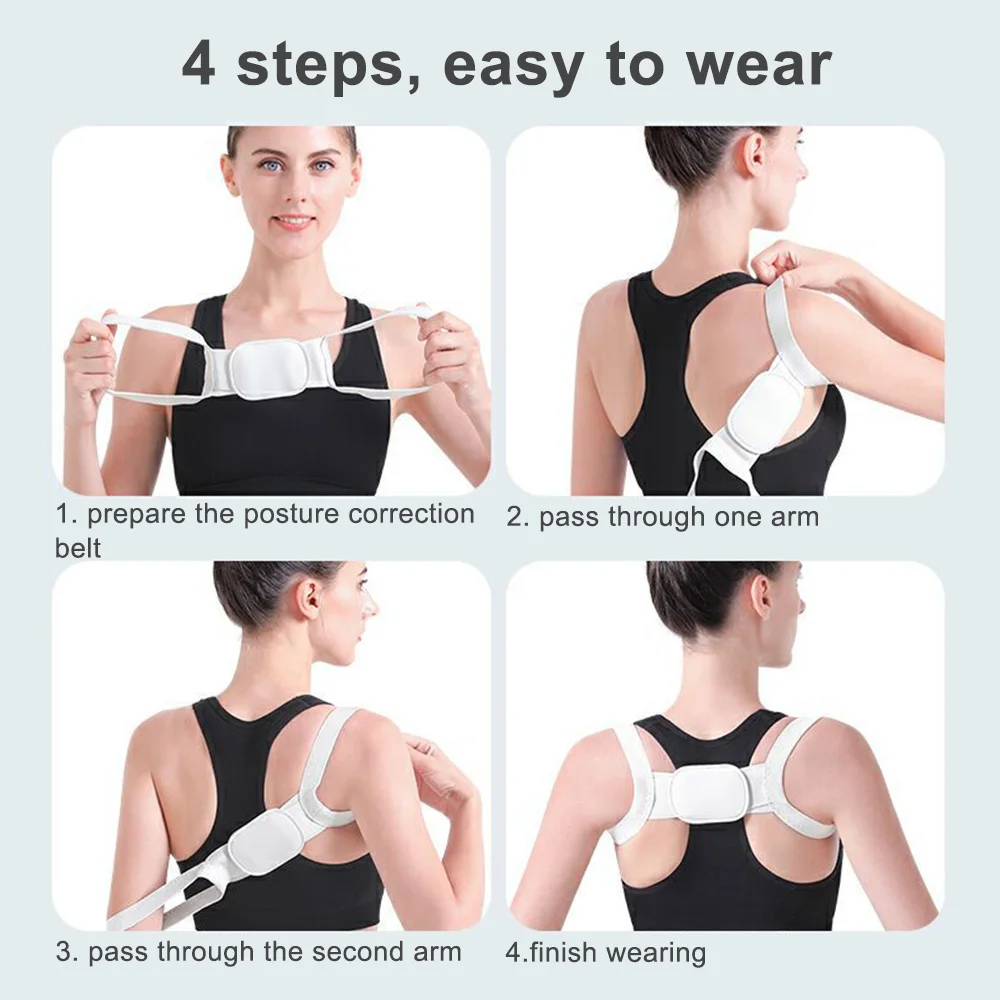 4 steps, easy to wear

1. prepare the posture correction belt

2. pass through one arm

3. pass through the second arm

4.finish wearing