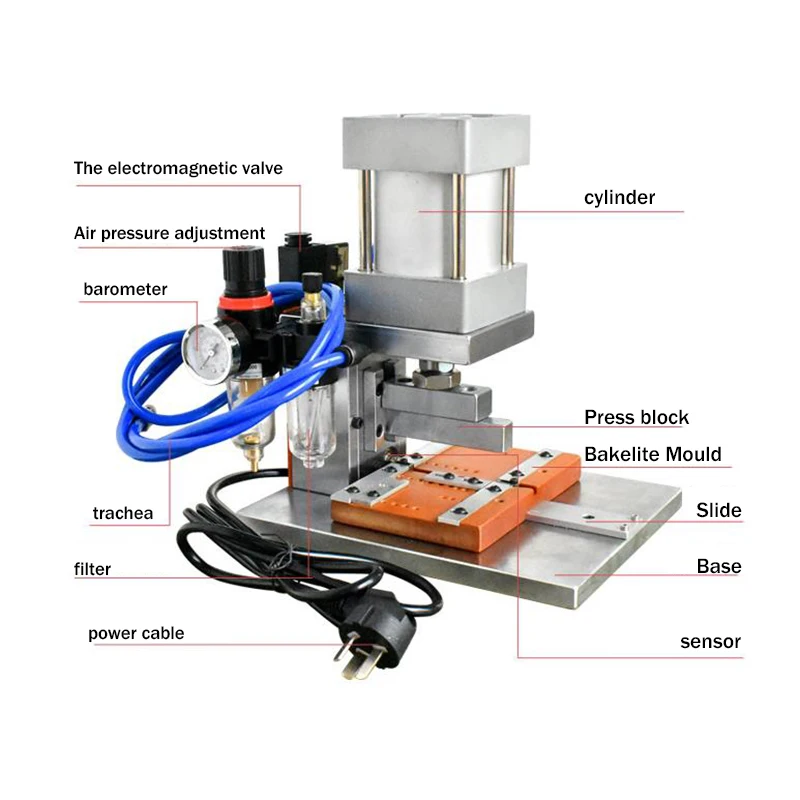 The electromagnetic valve
Air pressure adjustment
barometer
trachea
filter
power cable
cylinder
Press block
Bakelite Mould
Slide
Base
sensor