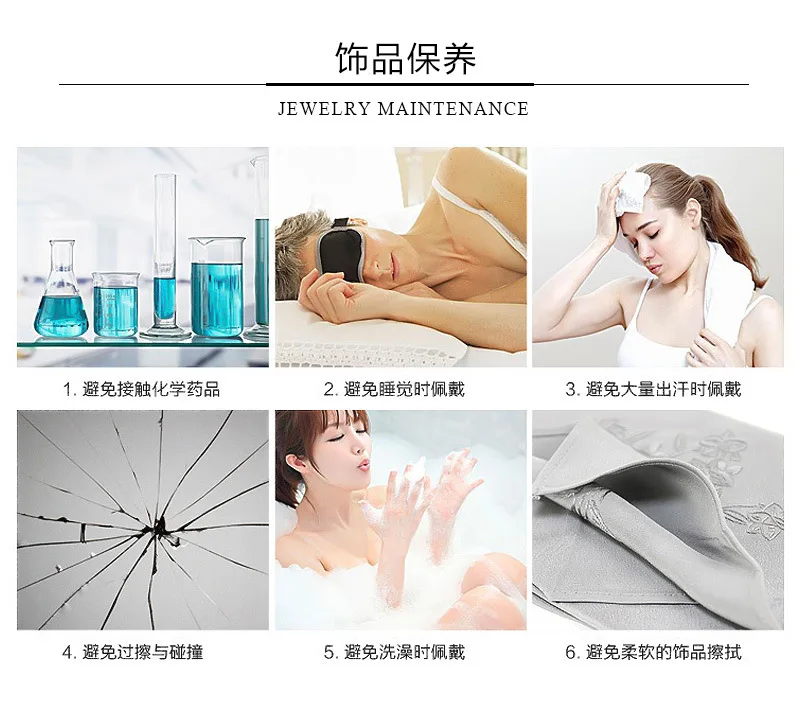 饰品保养

JEWELRY MAINTENANCE

1. 避免接触化学药品

2. 避免睡觉时佩戴

3. 避免大量出汗时佩戴

4. 避免过擦与碰撞

5. 避免洗澡时佩戴

6. 避免柔软的饰品擦拭