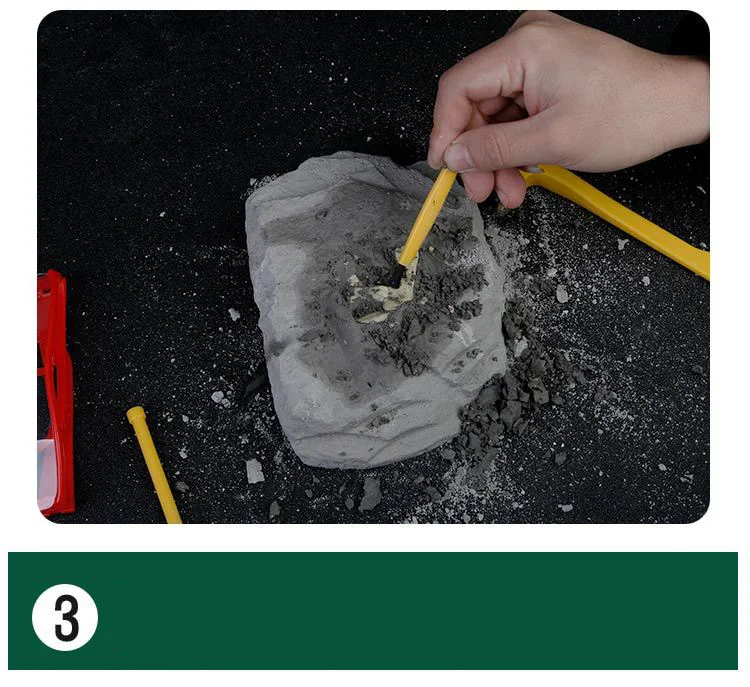 3