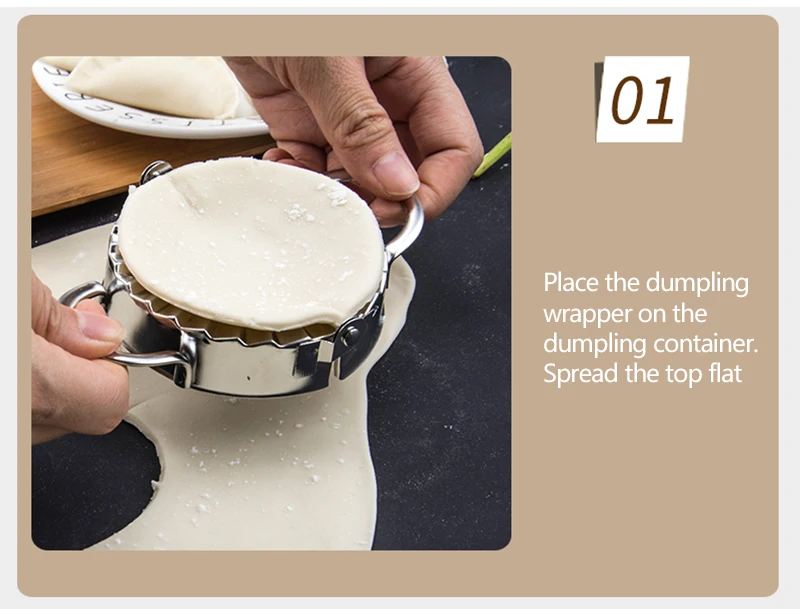 01

Place the dumpling wrapper on the dumpling container. Spread the top flat