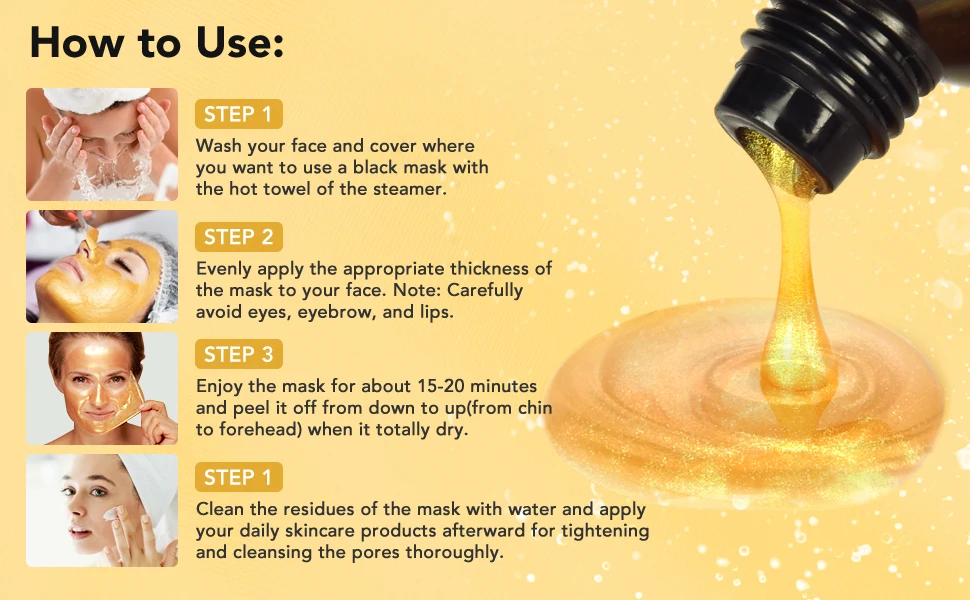 How to Use:

STEP 1
Wash your face and cover where you want to use a black mask with the hot towel of the steamer.

STEP 2
Evenly apply the appropriate thickness of the mask to your face. Note: Carefully avoid eyes, eyebrow, and lips.

STEP 3
Enjoy the mask for about 15-20 minutes and peel it off from down to up(from chin to forehead) when it totally dry.

STEP 1
Clean the residues of the mask with water and apply your daily skincare products afterward for tightening and cleansing the pores thoroughly.