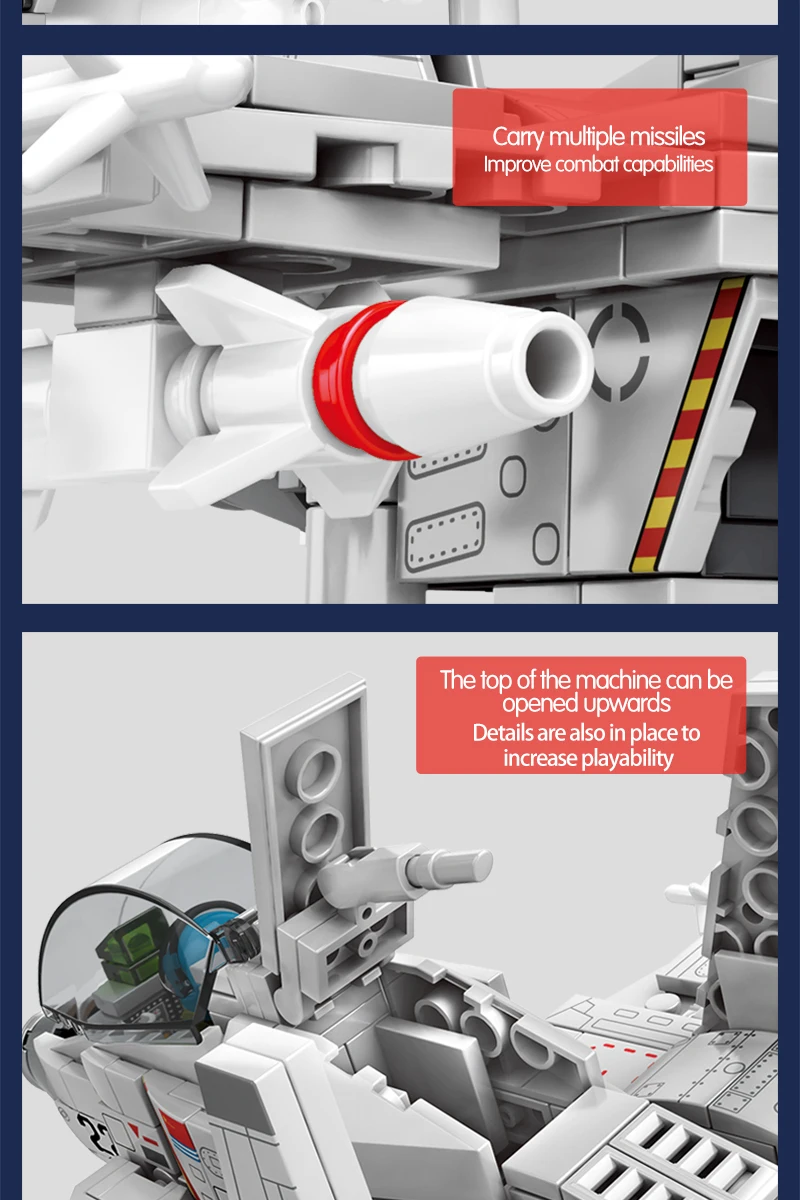 Carry multiple missiles
Improve combat capabilities

The top of the machine can be opened upwards
Details are also in place to increase playability