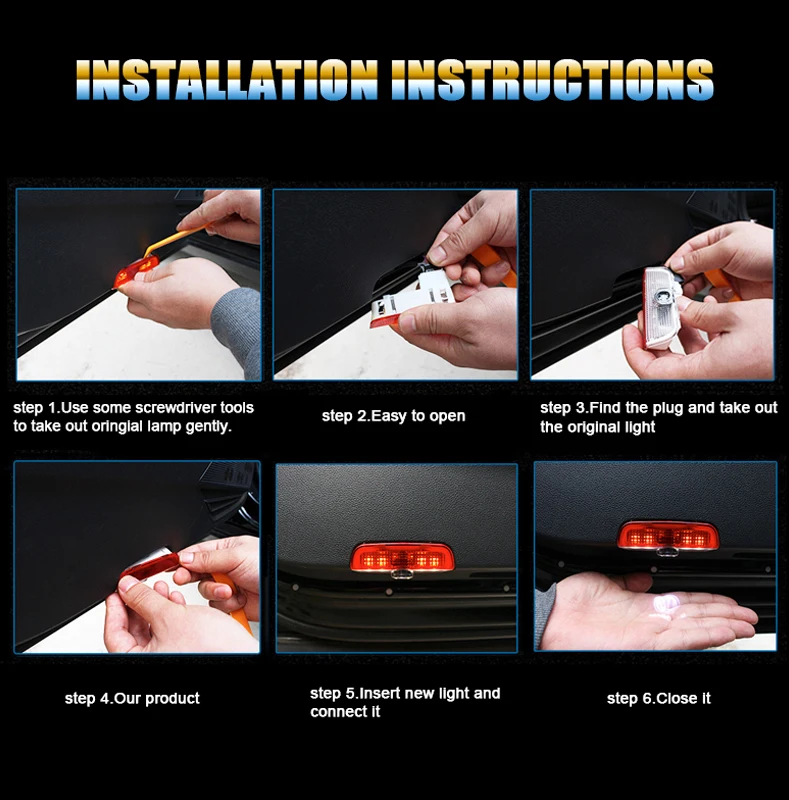 INSTALLATION INSTRUCTIONS

step 1.Use some screwdriver tools to take out oringial lamp gently.

step 2.Easy to open

step 3.Find the plug and take out the original light

step 4.Our product

step 5.Insert new light and connect it

step 6.Close it