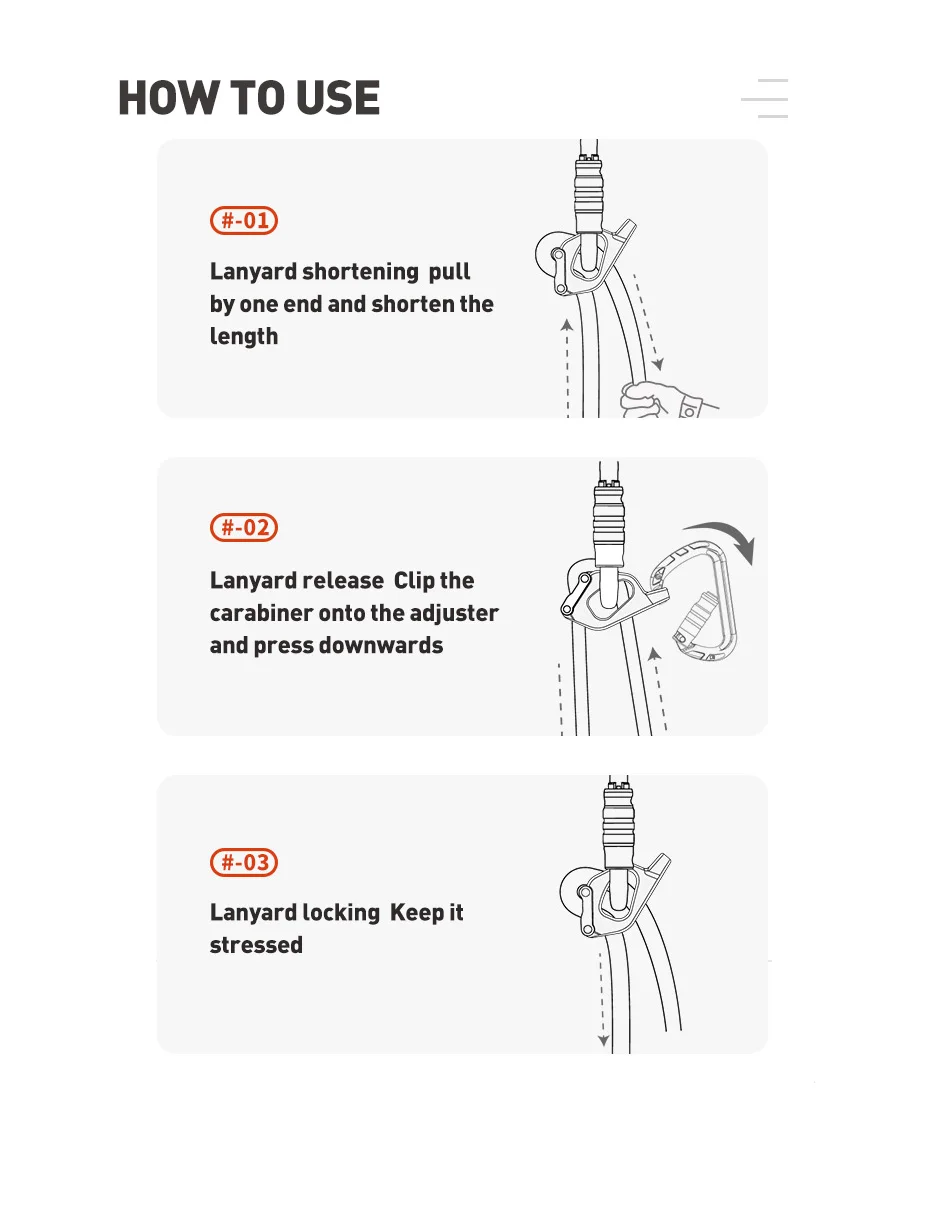 HOW TO USE

#-01

Lanyard shortening pull by one end and shorten the length

#-02

Lanyard release Clip the carabiner onto the adjuster and press downwards

#-03

Lanyard locking Keep it stressed