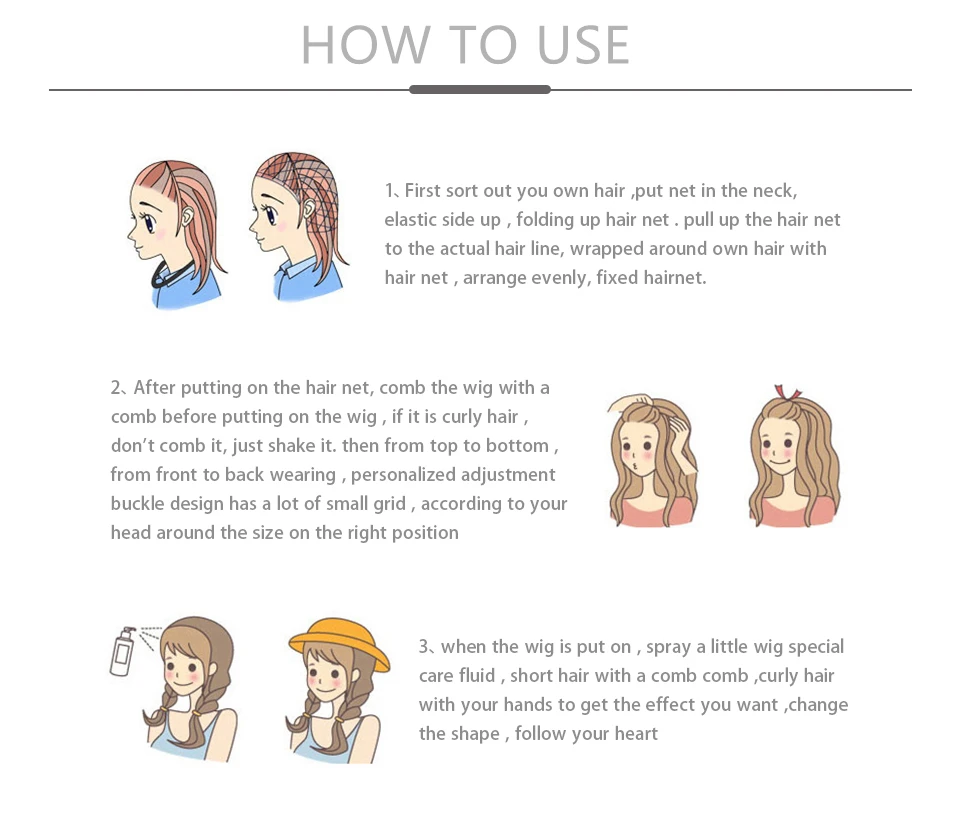 HOW TO USE

1、First sort out you own hair ,put net in the neck, elastic side up , folding up hair net . pull up the hair net to the actual hair line, wrapped around own hair with hair net , arrange evenly, fixed hairnet.

2、After putting on the hair net, comb the wig with a comb before putting on the wig , if it is curly hair , don't comb it, just shake it. then from top to bottom , from front to back wearing , personalized adjustment buckle design has a lot of small grid , according to your head around the size on the right position

3、when the wig is put on , spray a little wig special care fluid , short hair with a comb comb ,curly hair with your hands to get the effect you want ,change the shape , follow your heart