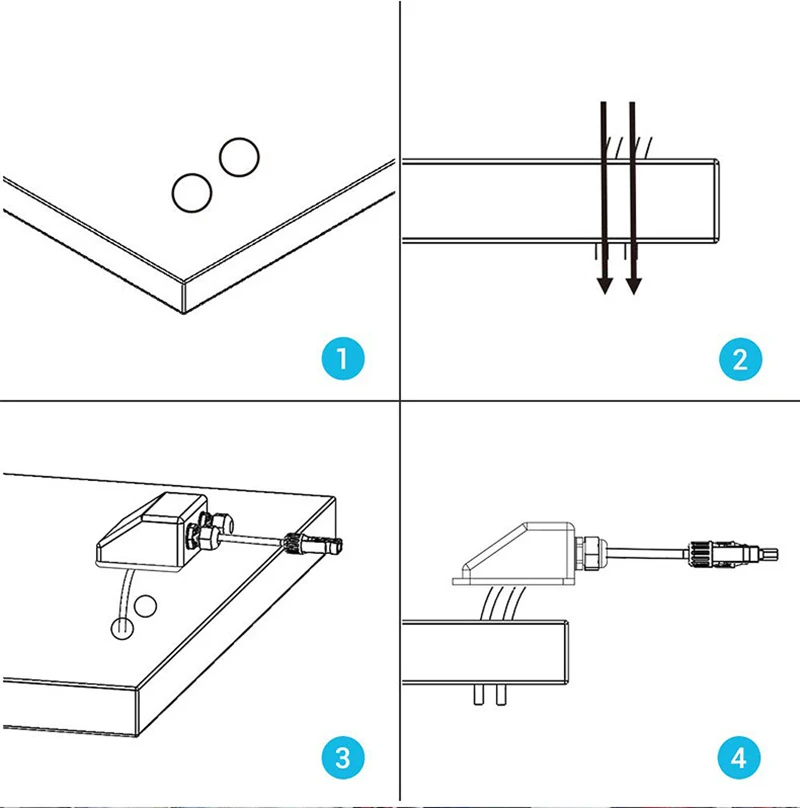 1

2

3

4