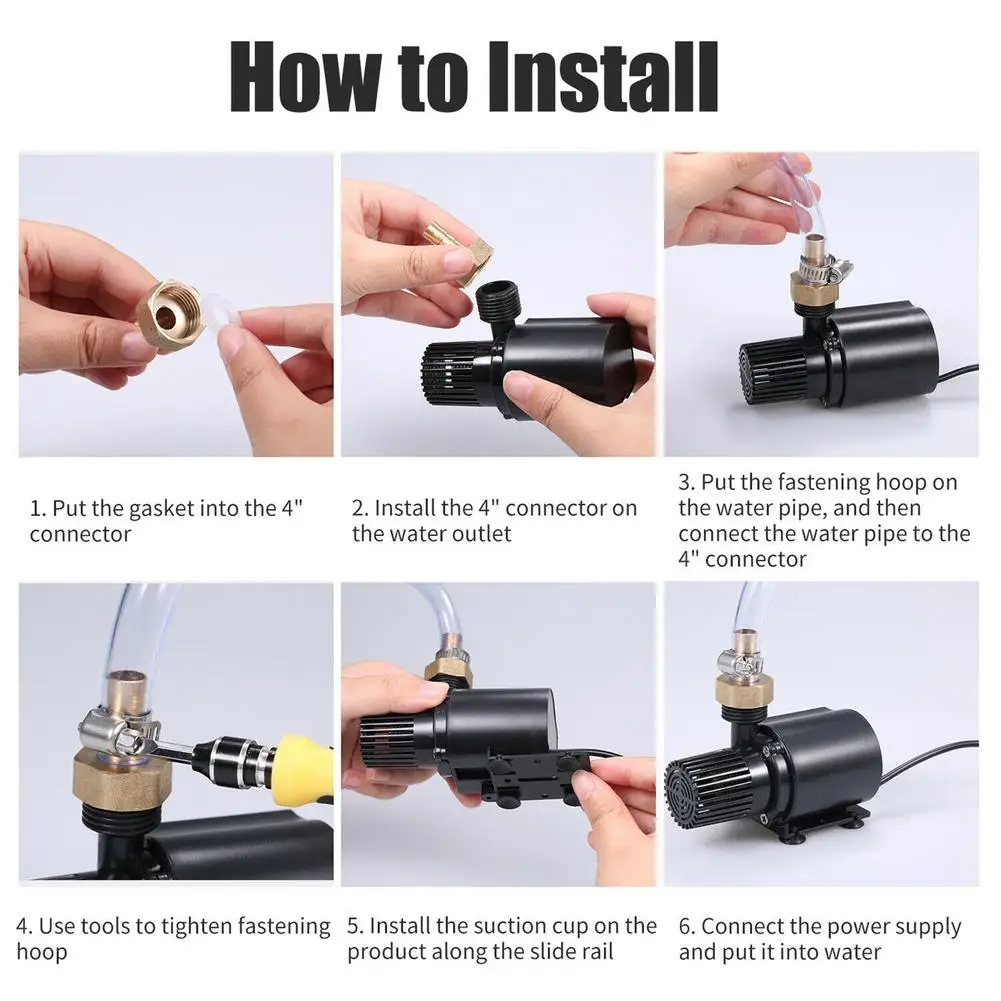 How to Install

1. Put the gasket into the 4" connector

2. Install the 4" connector on the water outlet

3. Put the fastening hoop on the water pipe, and then connect the water pipe to the 4" connector

4. Use tools to tighten fastening hoop

5. Install the suction cup on the product along the slide rail

6. Connect the power supply and put it into water