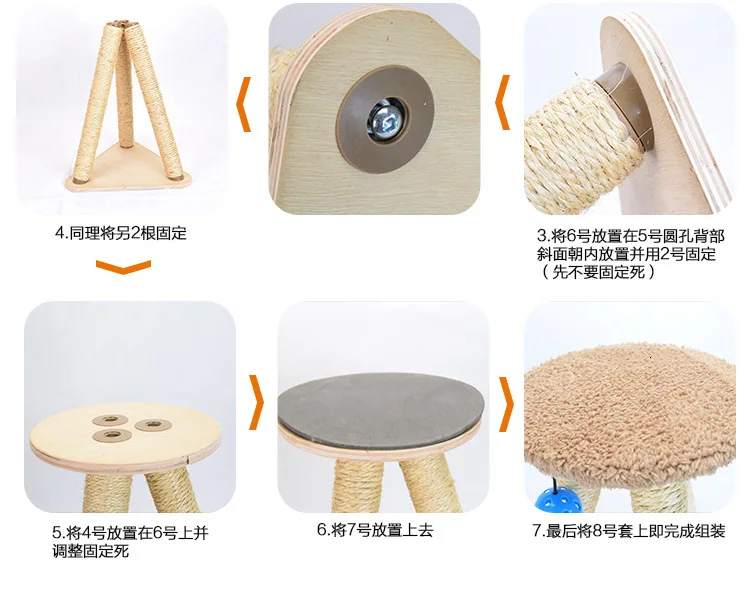 4.同理将另2根固定

3.将6号放置在5号圆孔背部斜面朝内放置并用2号固定（先不要固定死）

5.将4号放置在6号上并调整固定死

6.将7号放置上去

7.最后将8号套上即完成组装