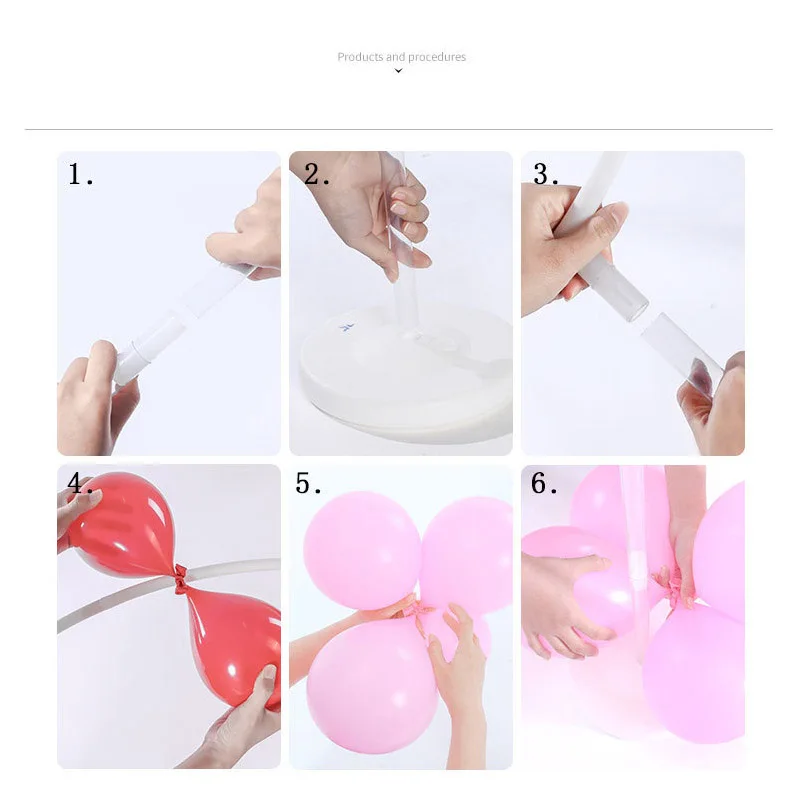 Products and procedures

1.

2.

3.

4.

5.

6.