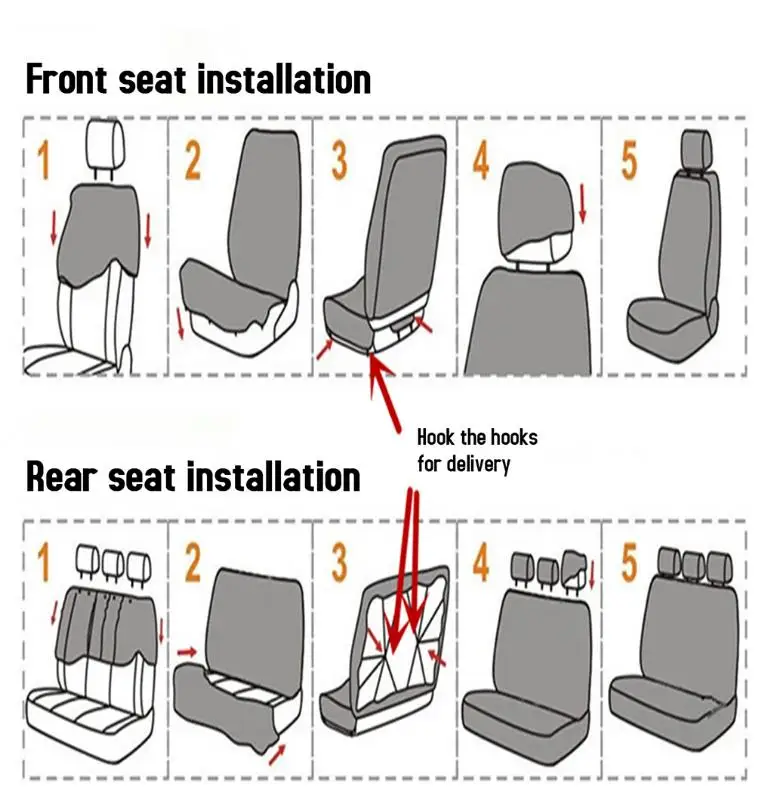 Front seat installation

1

2

3

4

5

Hook the hooks for delivery

Rear seat installation

1

2

3

4

5