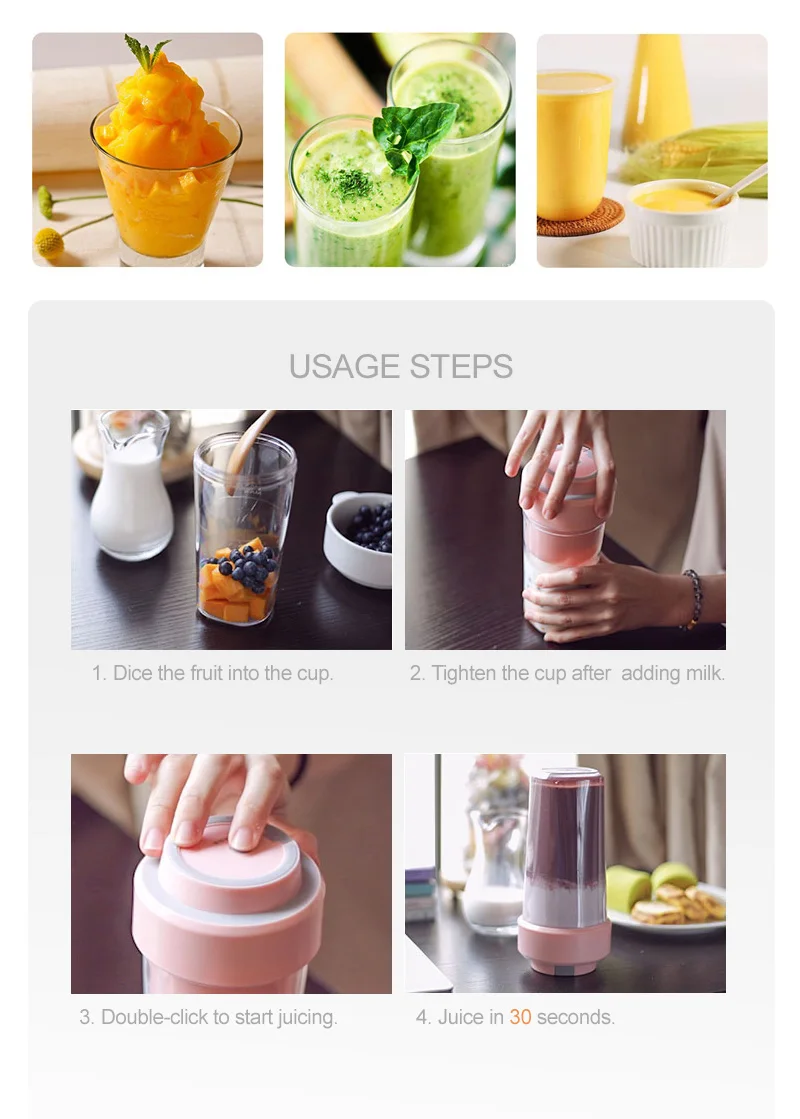 USAGE STEPS

1. Dice the fruit into the cup.

2. Tighten the cup after adding milk.

3. Double-click to start juicing.

4. Juice in 30 seconds.