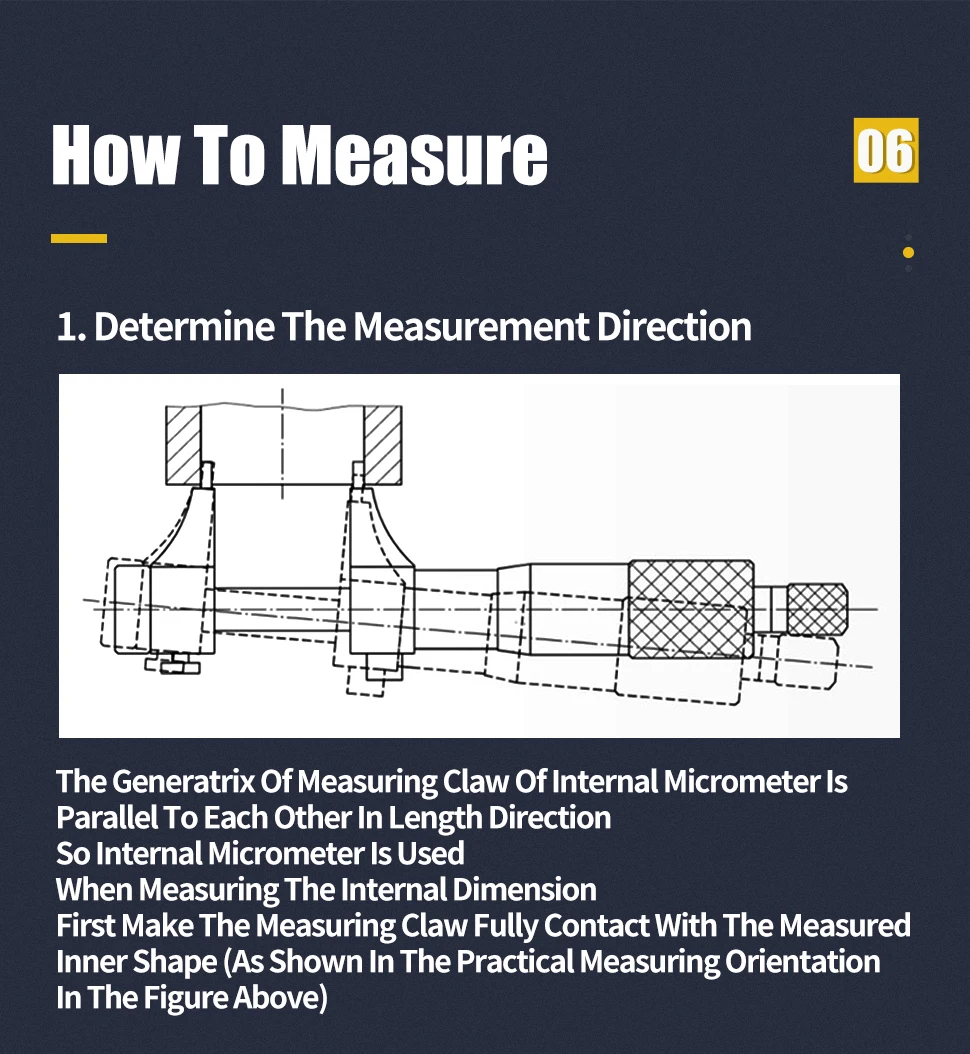 How To Measure

06

1. Determine The Measurement Direction

The Generatrix Of Measuring Claw Of Internal Micrometer Is Parallel To Each Other In Length Direction
So Internal Micrometer Is Used
When Measuring The Internal Dimension
First Make The Measuring Claw Fully Contact With The Measured Inner Shape (As Shown In The Practical Measuring Orientation In The Figure Above)