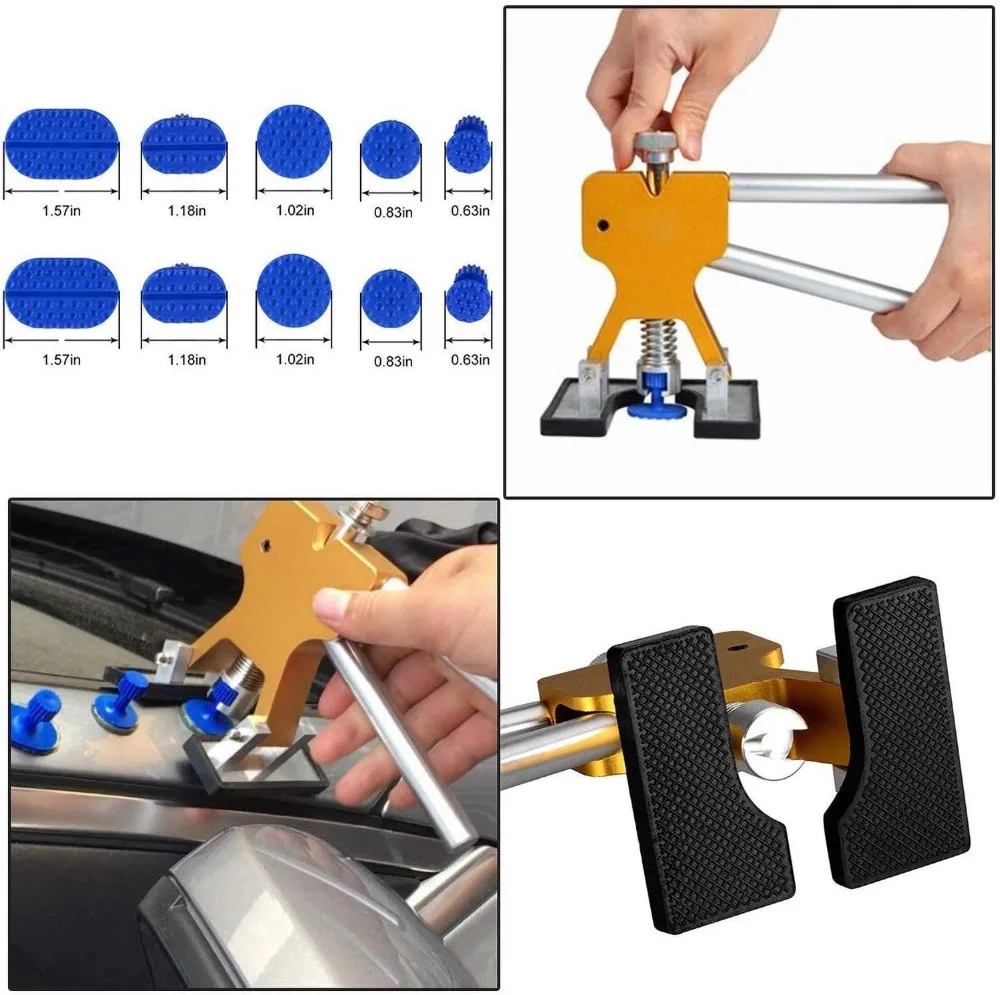 1.57in
1.18in
1.02in
0.83in
0.63in
1.57in
1.18in
1.02in
0.83in
0.63in