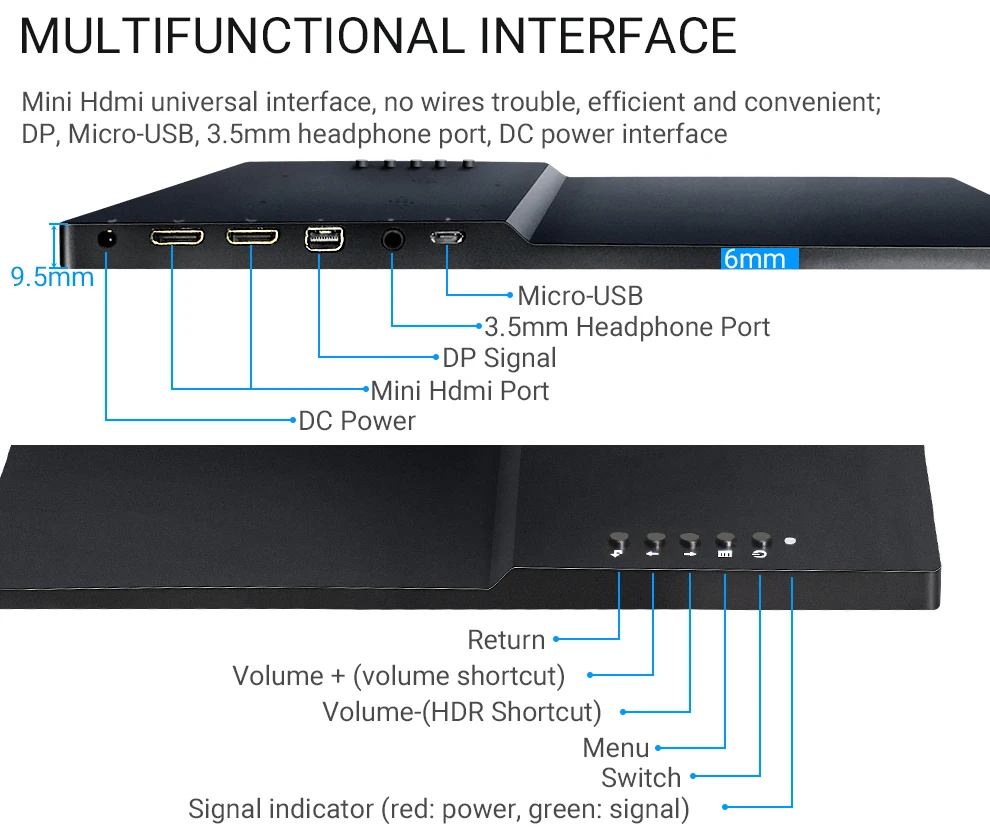 MULTIFUNCTIONAL INTERFACE

Mini Hdmi universal interface, no wires trouble, efficient and convenient; DP, Micro-USB, 3.5mm headphone port, DC power interface

9.5mm

6mm

Micro-USB

3.5mm Headphone Port

DP Signal

Mini Hdmi Port

DC Power

Return

Volume + (volume shortcut)

Volume-(HDR Shortcut)

Menu

Switch

Signal indicator (red: power, green: signal)