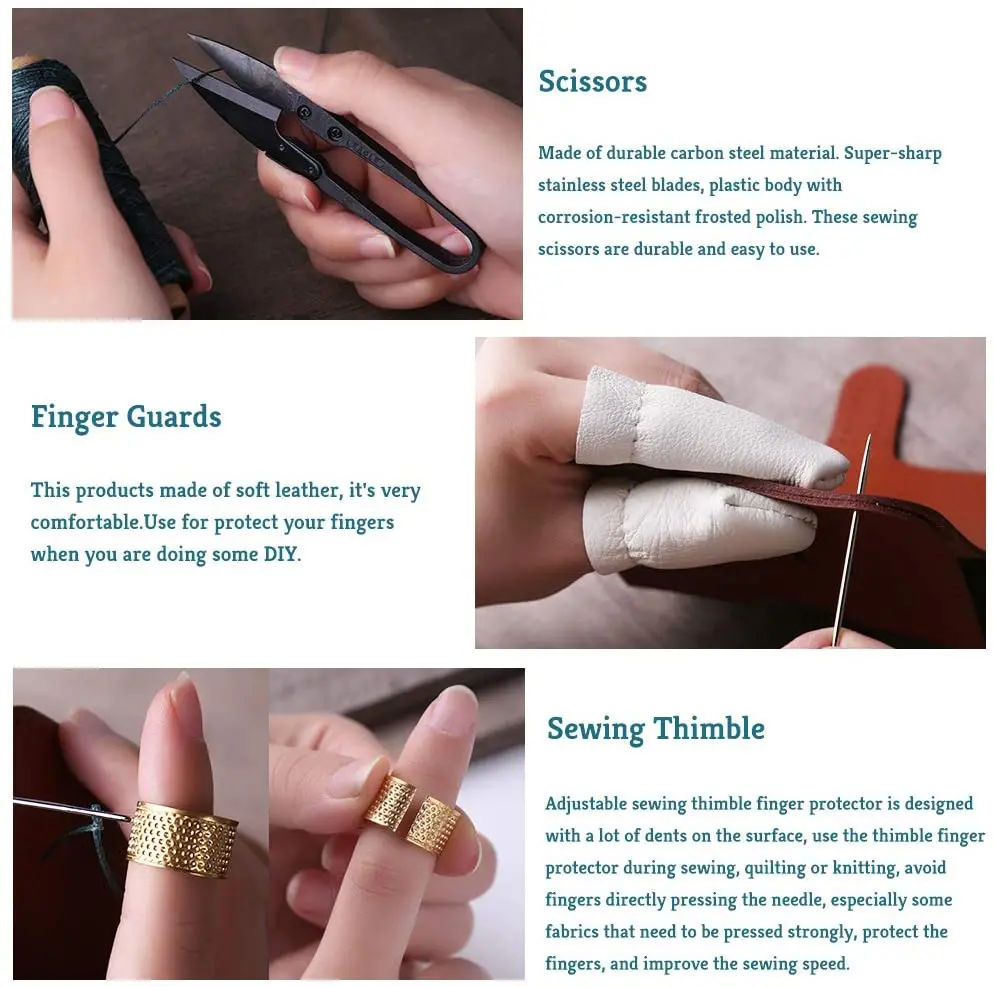 Scissors

Made of durable carbon steel material. Super-sharp stainless steel blades, plastic body with corrosion-resistant frosted polish. These sewing scissors are durable and easy to use.

Finger Guards

This products made of soft leather, it's very comfortable.Use for protect your fingers when you are doing some DIY.

Sewing Thimble

Adjustable sewing thimble finger protector is designed with a lot of dents on the surface, use the thimble finger protector during sewing, quilting or knitting, avoid fingers directly pressing the needle, especially some fabrics that need to be pressed strongly, protect the fingers, and improve the sewing speed.