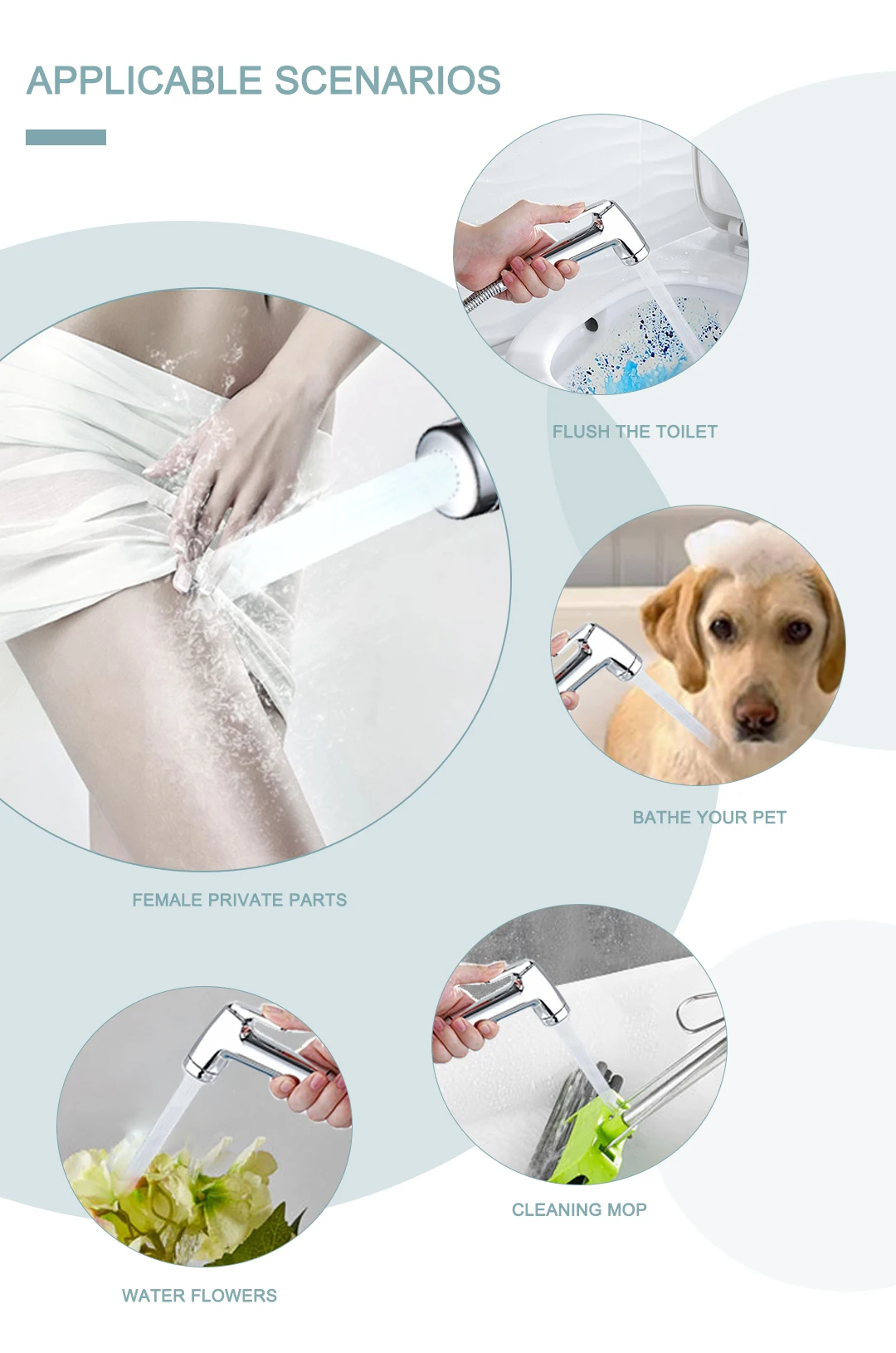 APPLICABLE SCENARIOS

FLUSH THE TOILET

BATHE YOUR PET

FEMALE PRIVATE PARTS

CLEANING MOP

WATER FLOWERS