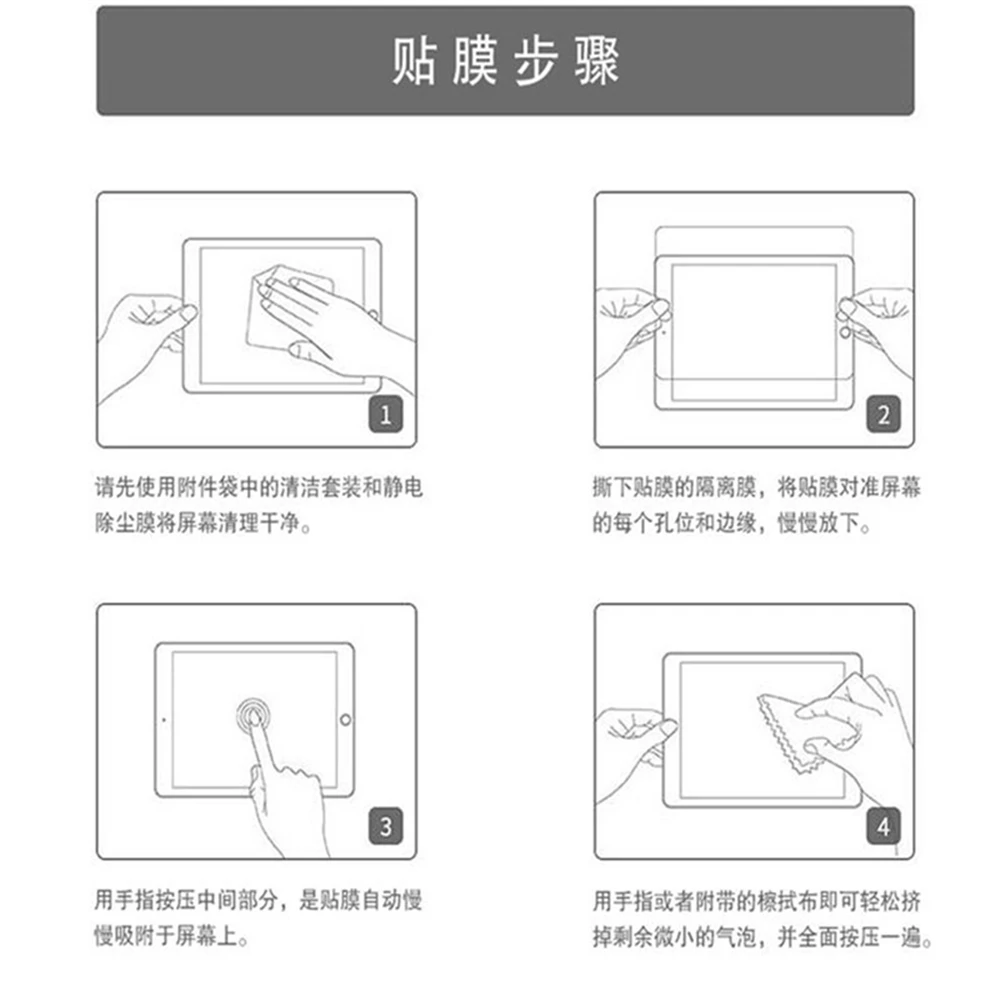 贴膜步骤

1

请先使用附件袋中的清洁套装和静电除尘膜将屏幕清理干净。

2

撕下贴膜的隔离膜，将贴膜对准屏幕的每个孔位和边缘，慢慢放下。

3

用手指按压中间部分，是贴膜自动慢慢吸附于屏幕上。

4

用手指或者附带的檫拭布即可轻松挤掉剩余微小的气泡，并全面按压一遍。