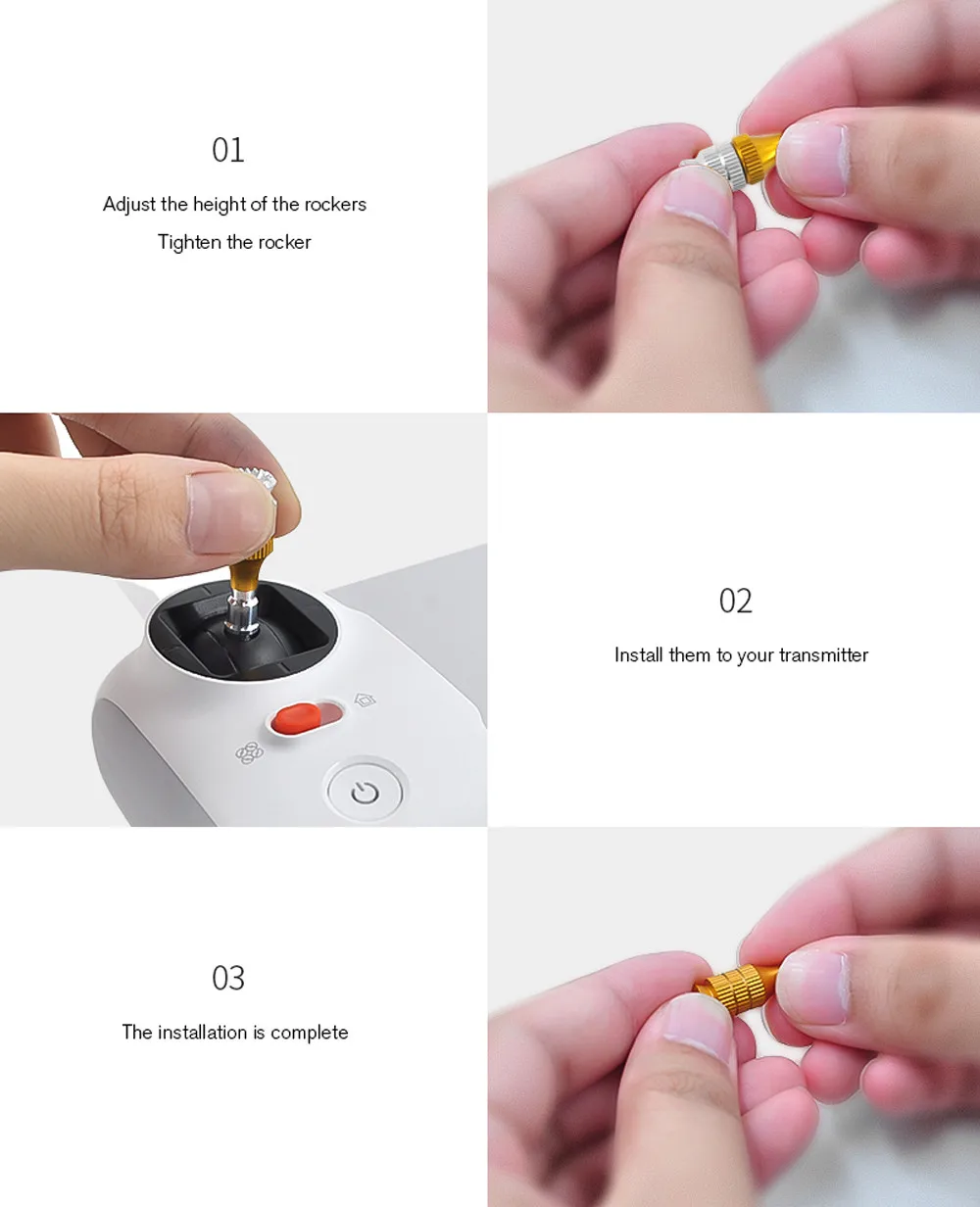 01

Adjust the height of the rockers

Tighten the rocker

02

Install them to your transmitter

03

The installation is complete