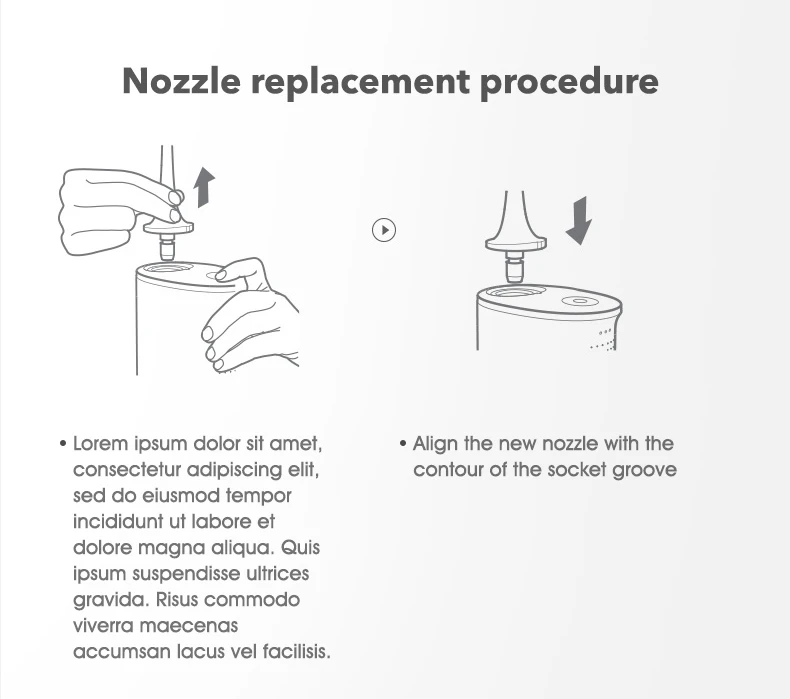 Nozzle replacement procedure

• Lorem ipsum dolor sit amet, consectetur adipiscing elit, sed do eiusmod tempor incididunt ut labore et dolore magna aliqua. Quis ipsum suspendisse ultrices gravida. Risus commodo viverra maecenas accumsan lacus vel facilisis.

• Align the new nozzle with the contour of the socket groove