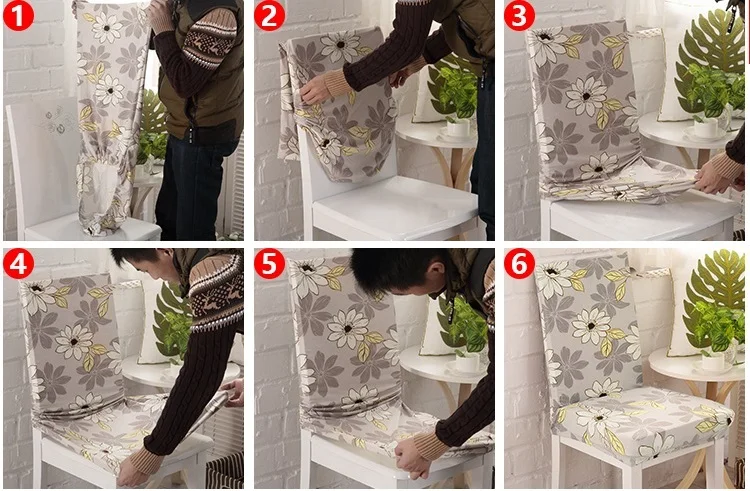 1

2

3

4

5

6