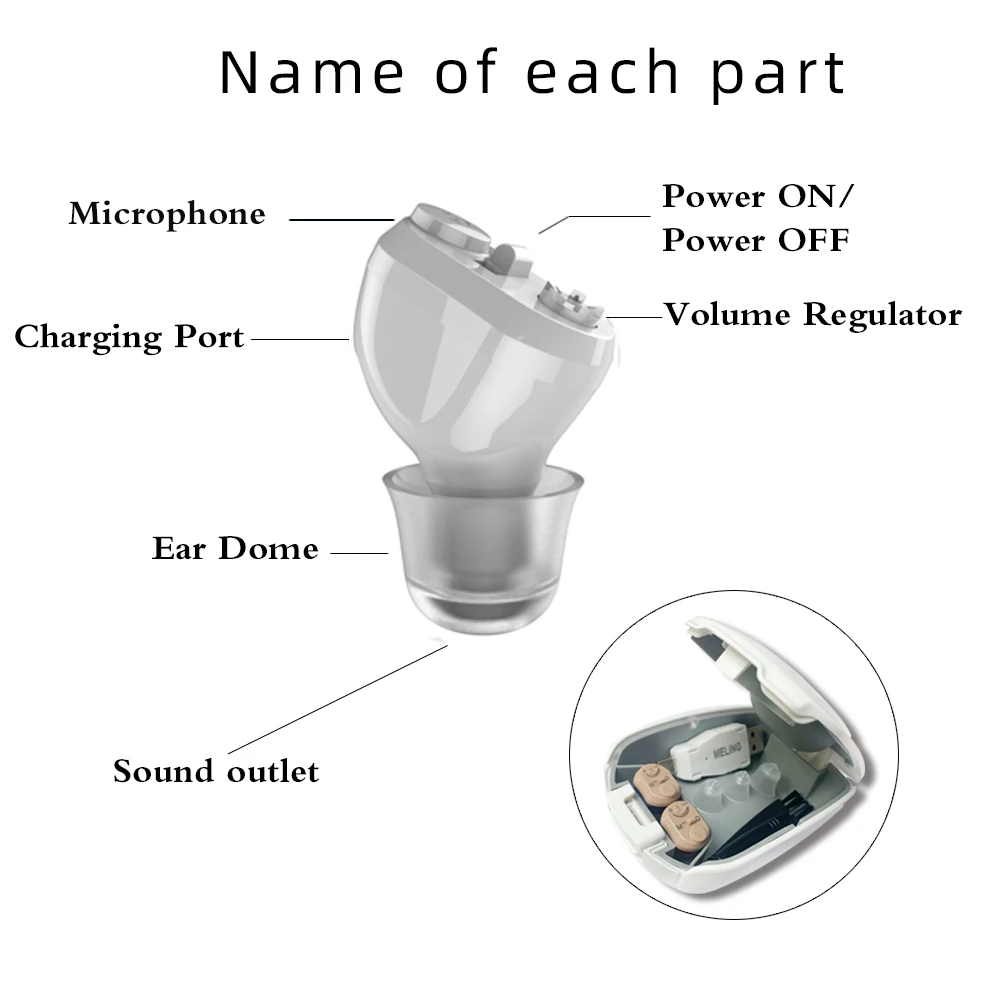 Name of each part

Microphone

Power ON/
Power OFF

Charging Port

Volume Regulator

Ear Dome

Sound outlet

MELING