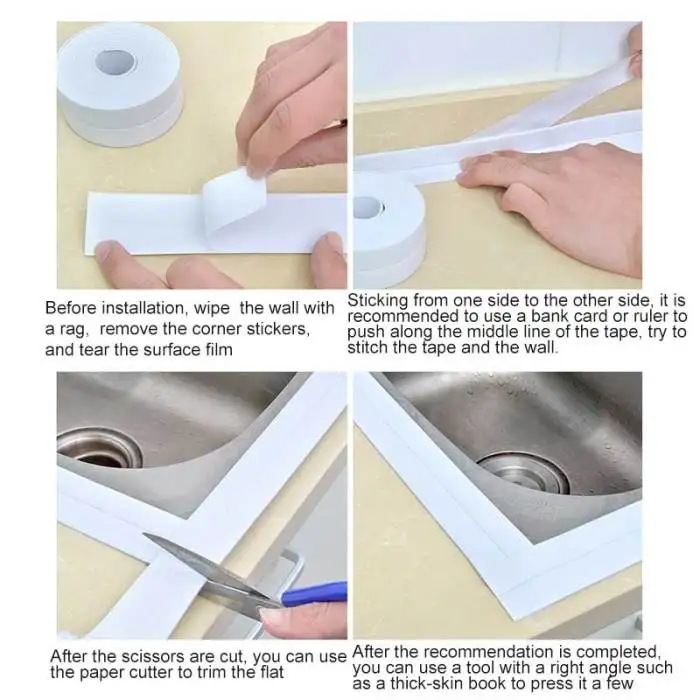 Before installation, wipe the wall with a rag, remove the corner stickers, and tear the surface film

Sticking from one side to the other side, it is recommended to use a bank card or ruler to push along the middle line of the tape, try to stitch the tape and the wall.

After the scissors are cut, you can use the paper cutter to trim the flat

After the recommendation is completed, you can use a tool with a right angle such as a thick-skin book to press it a few