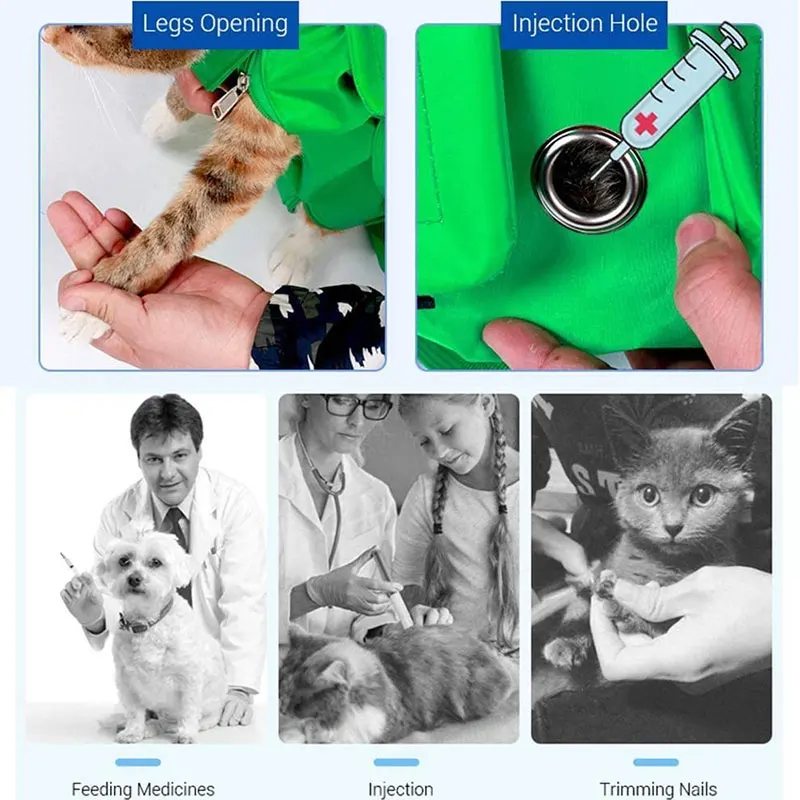 Legs Opening

Injection Hole

Feeding Medicines

Injection

Trimming Nails