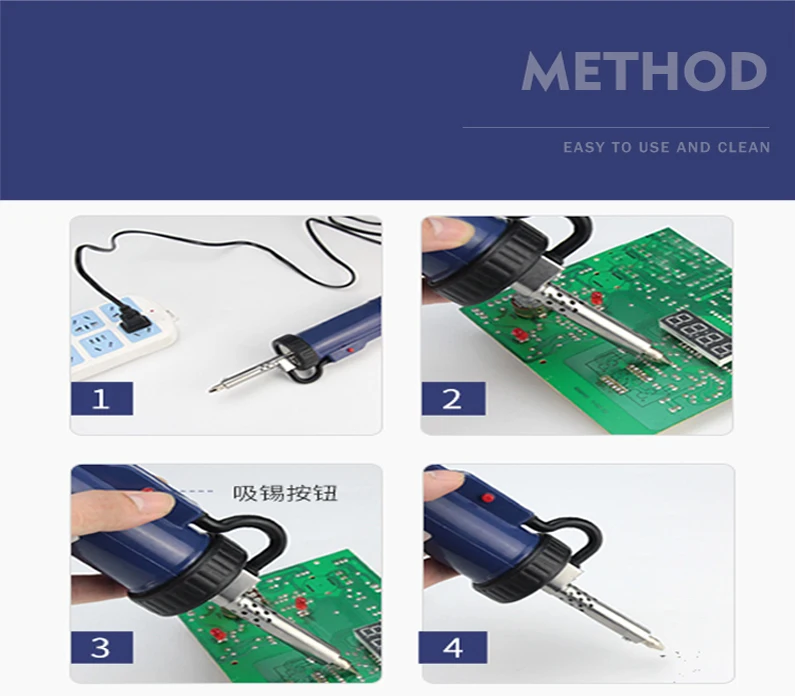 METHOD

EASY TO USE AND CLEAN

1

2

吸锡按钮

3

4