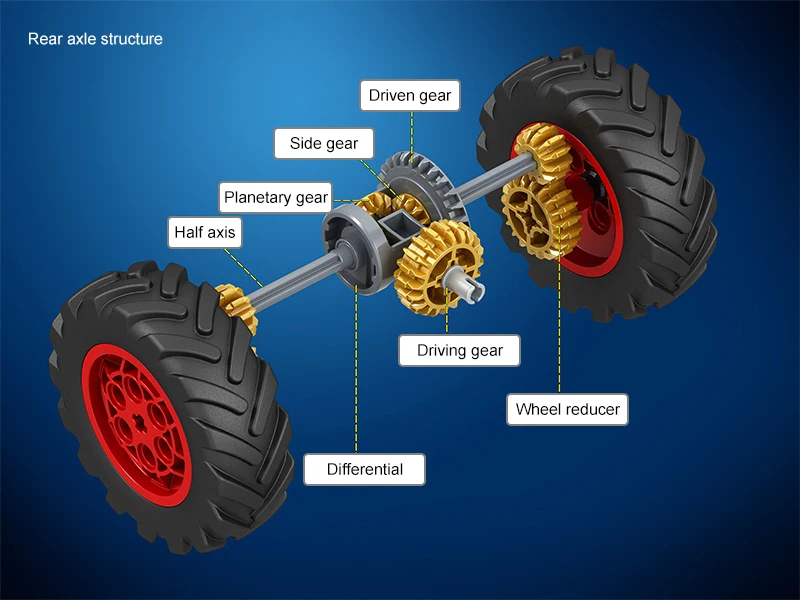 Rear axle structure

Driven gear

Side gear

Planetary gear

Half axis

Driving gear

Wheel reducer

Differential