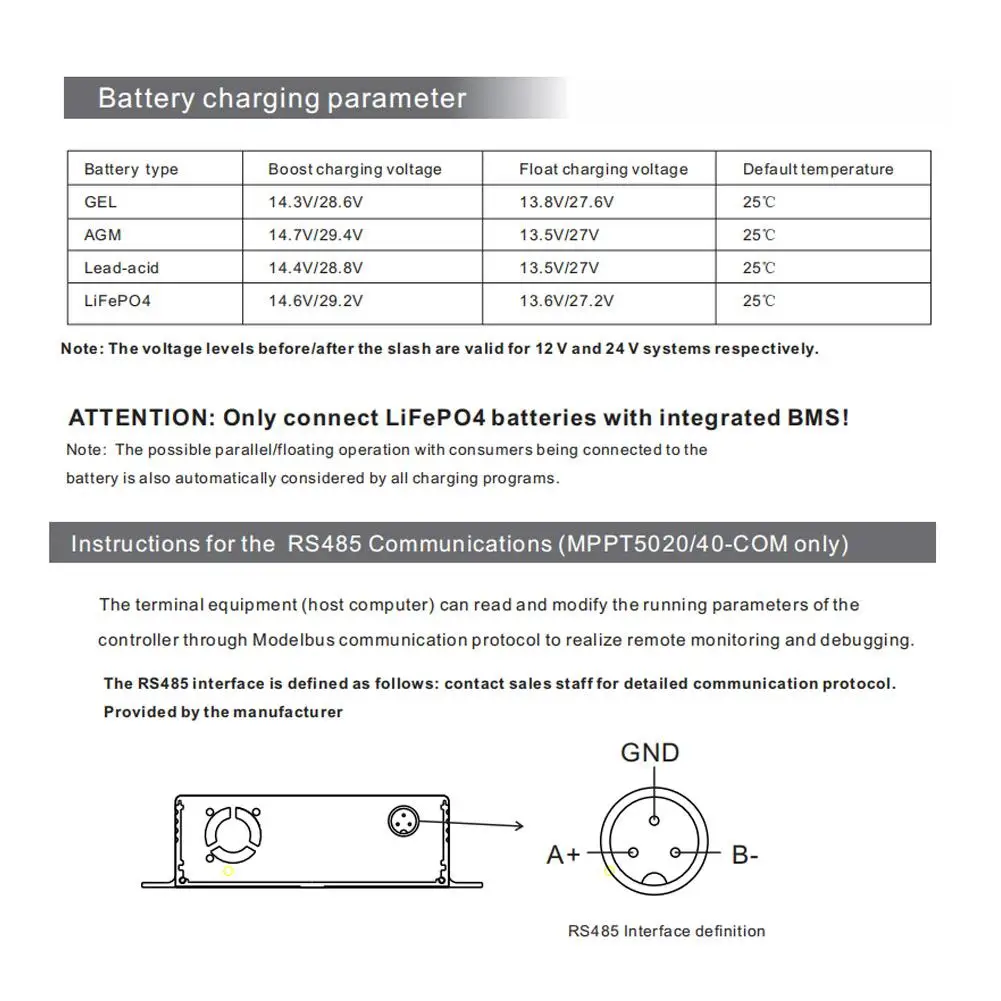 Battery charging parameter

| Battery type | Boost charging voltage | Float charging voltage | Default temperature |
|---|---|---|---|
| GEL | 14.3V/28.6V | 13.8V/27.6V | 25℃ |
| AGM | 14.7V/29.4V | 13.5V/27V | 25℃ |
| Lead-acid | 14.4V/28.8V | 13.5V/27V | 25℃ |
| LiFePO4 | 14.6V/29.2V | 13.6V/27.2V | 25℃ |

Note: The voltage levels before/after the slash are valid for 12 V and 24 V systems respectively.

ATTENTION: Only connect LiFePO4 batteries with integrated BMS!
Note: The possible parallel/floating operation with consumers being connected to the battery is also automatically considered by all charging programs.

Instructions for the RS485 Communications (MPPT5020/40-COM only)

The terminal equipment (host computer) can read and modify the running parameters of the controller through Modelbus communication protocol to realize remote monitoring and debugging.

The RS485 interface is defined as follows: contact sales staff for detailed communication protocol. Provided by the manufacturer

GND
A+
B-

RS485 Interface definition