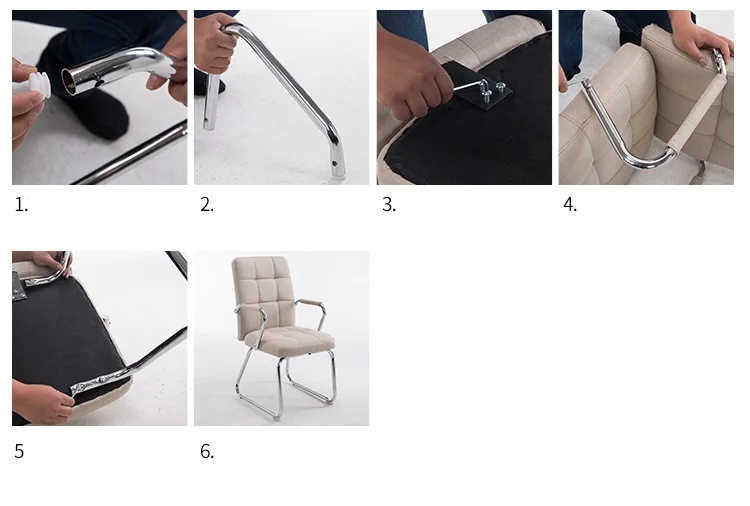 1.

2.

3.

4.

5

6.