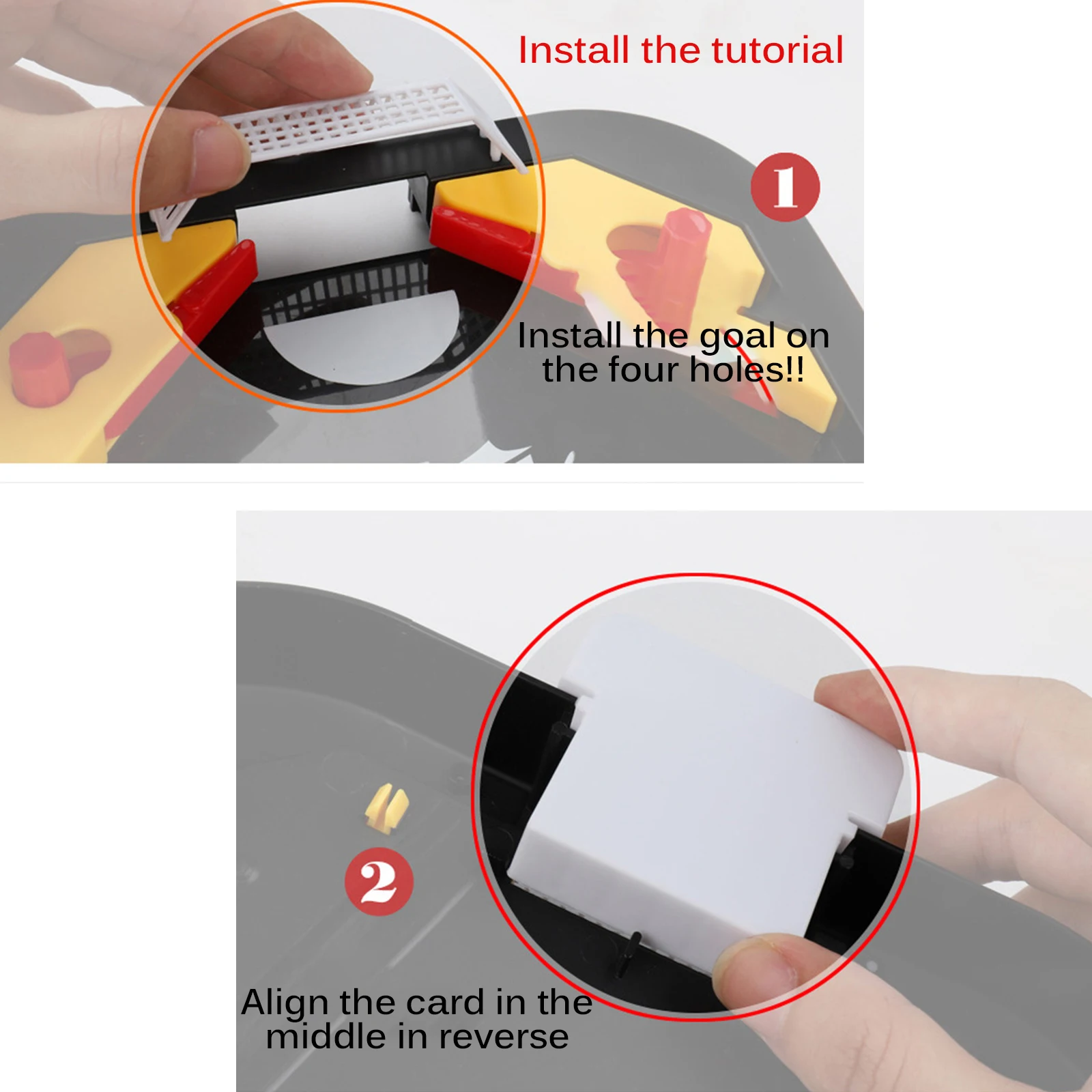 Install the tutorial

1

Install the goal on the four holes!!

2

Align the card in the middle in reverse