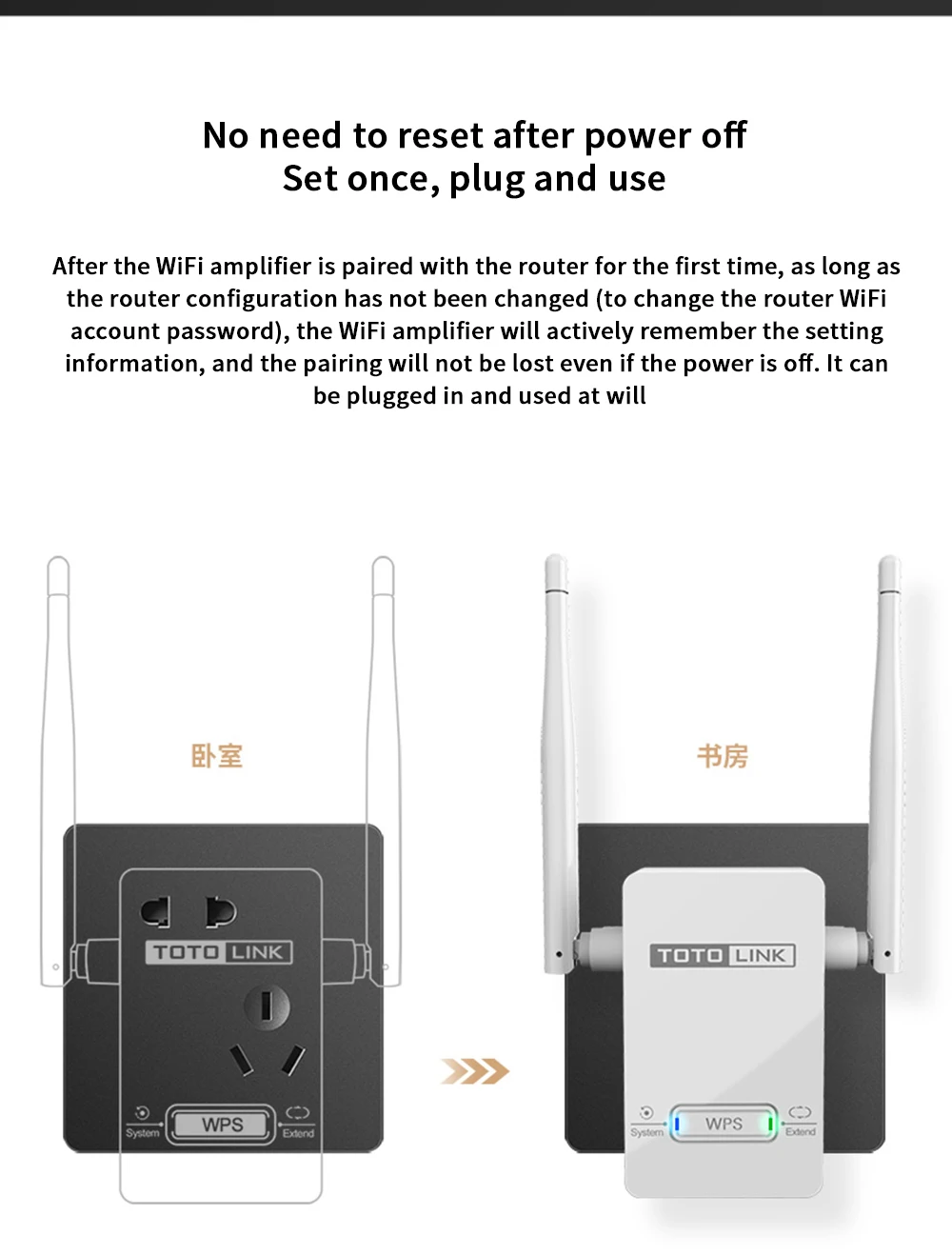 No need to reset after power off
Set once, plug and use

After the WiFi amplifier is paired with the router for the first time, as long as the router configuration has not been changed (to change the router WiFi account password), the WiFi amplifier will actively remember the setting information, and the pairing will not be lost even if the power is off. It can be plugged in and used at will

卧室

TOTO LINK

System WPS Extend

书房

TOTO LINK

System WPS Extend