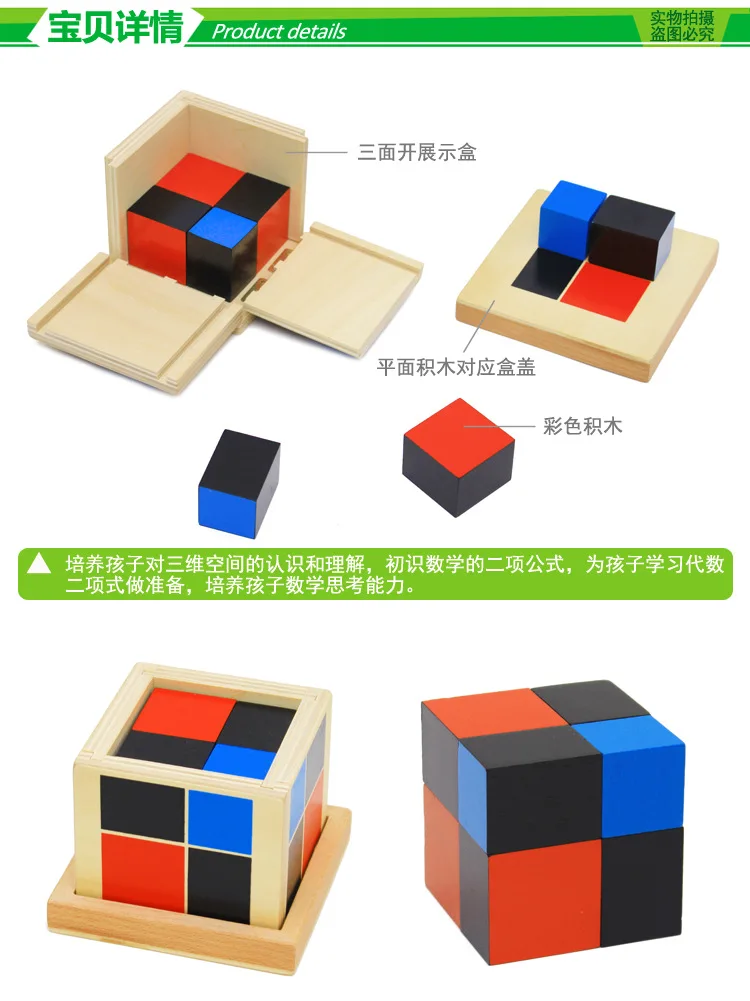 宝贝详情 Product details

实物拍摄
盗图必究

三面开展示盒

平面积木对应盒盖

彩色积木

培养孩子对三维空间的认识和理解，初识数学的二项公式，为孩子学习代数二项式做准备，培养孩子数学思考能力。